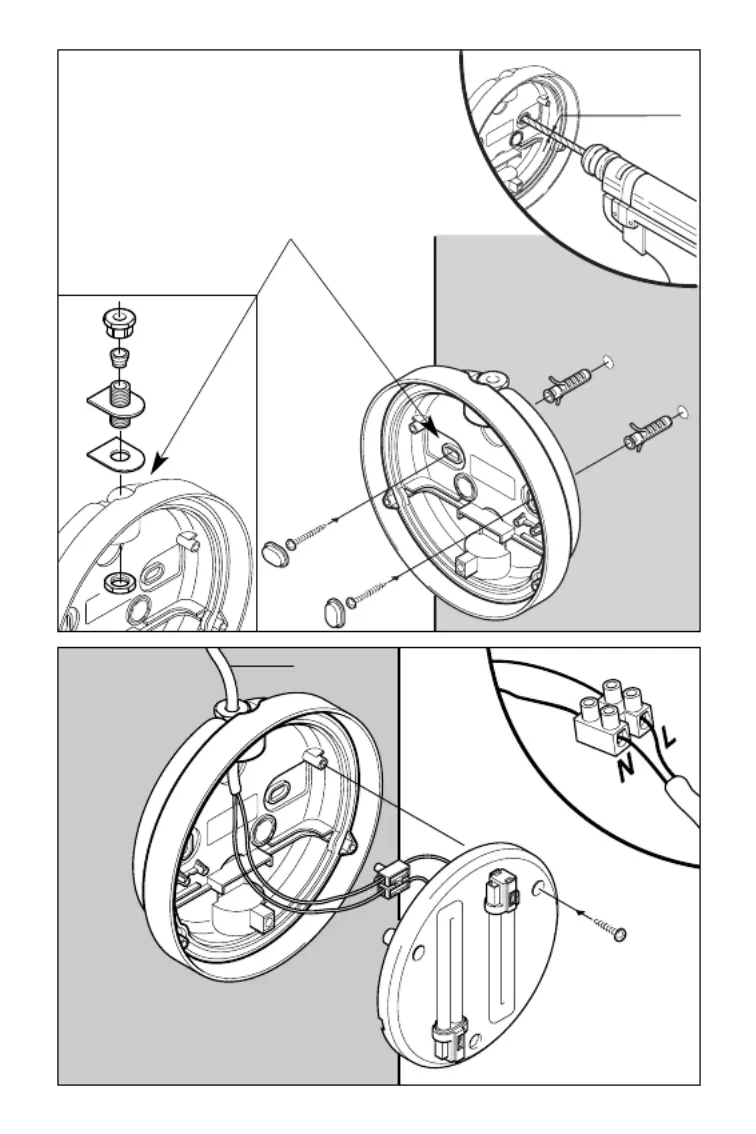 N L