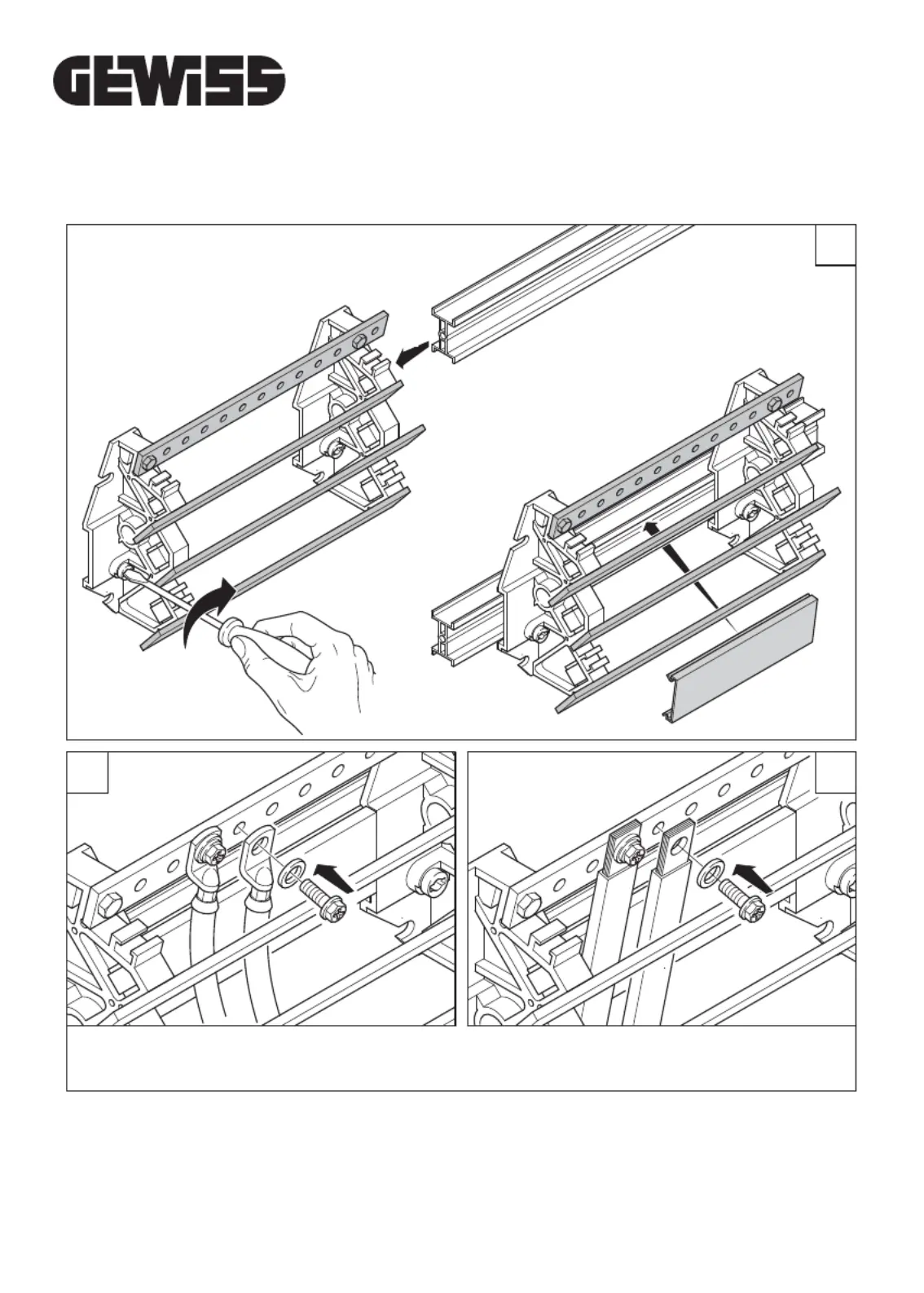 GEWISS