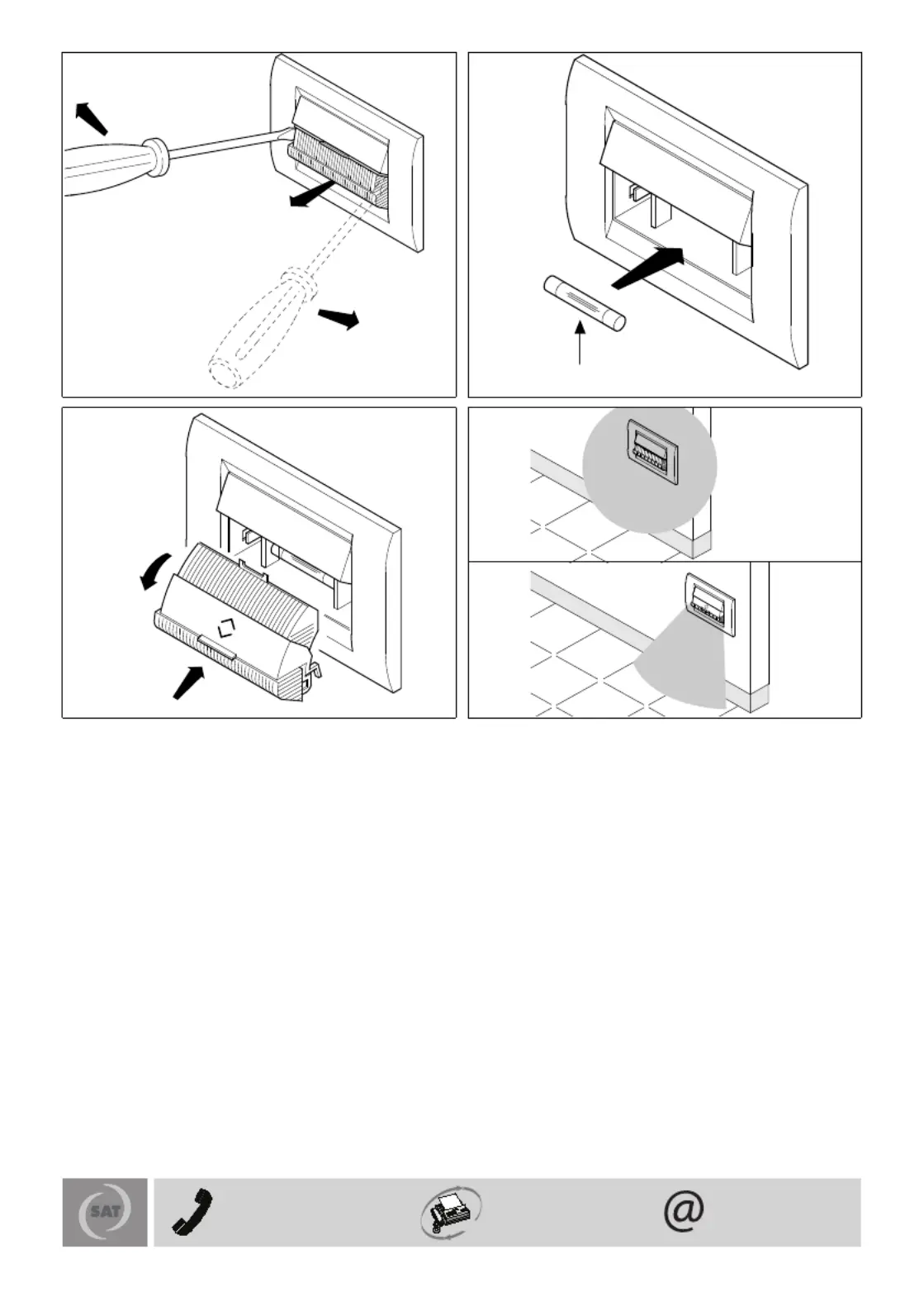 SAT

@