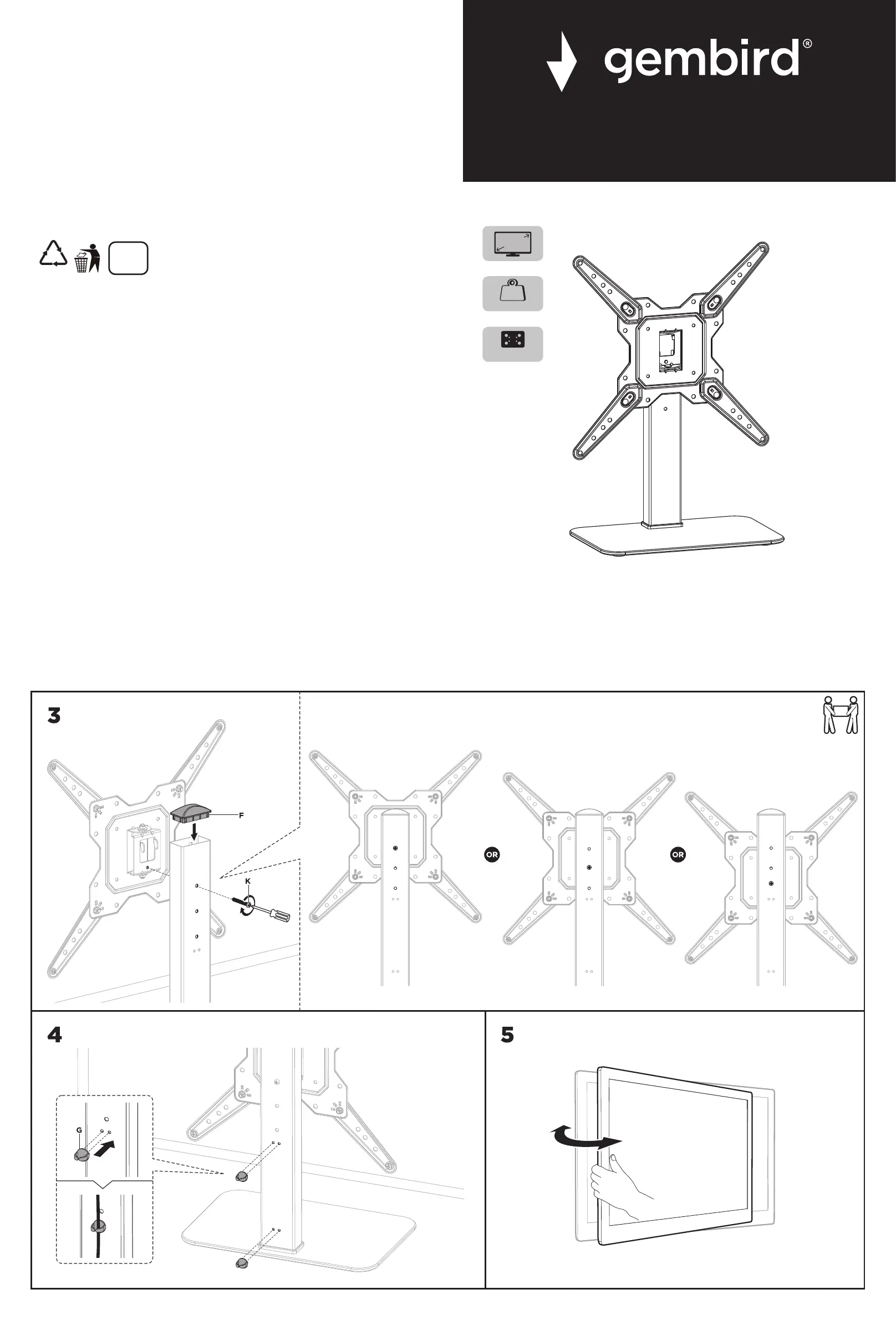 gembird®

3

F

K

OR

OR

4

G

5