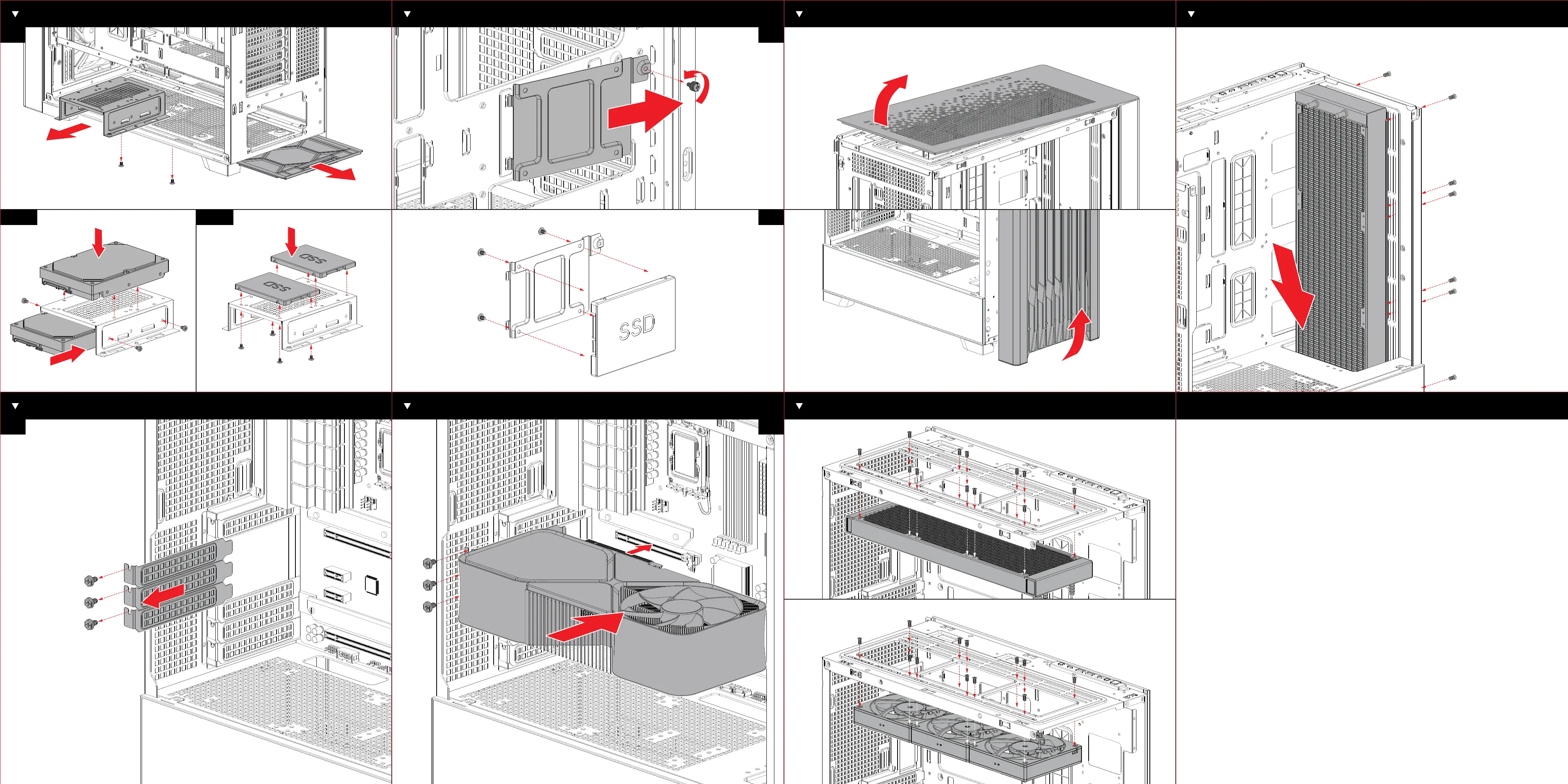 SSD
SSD
SSD