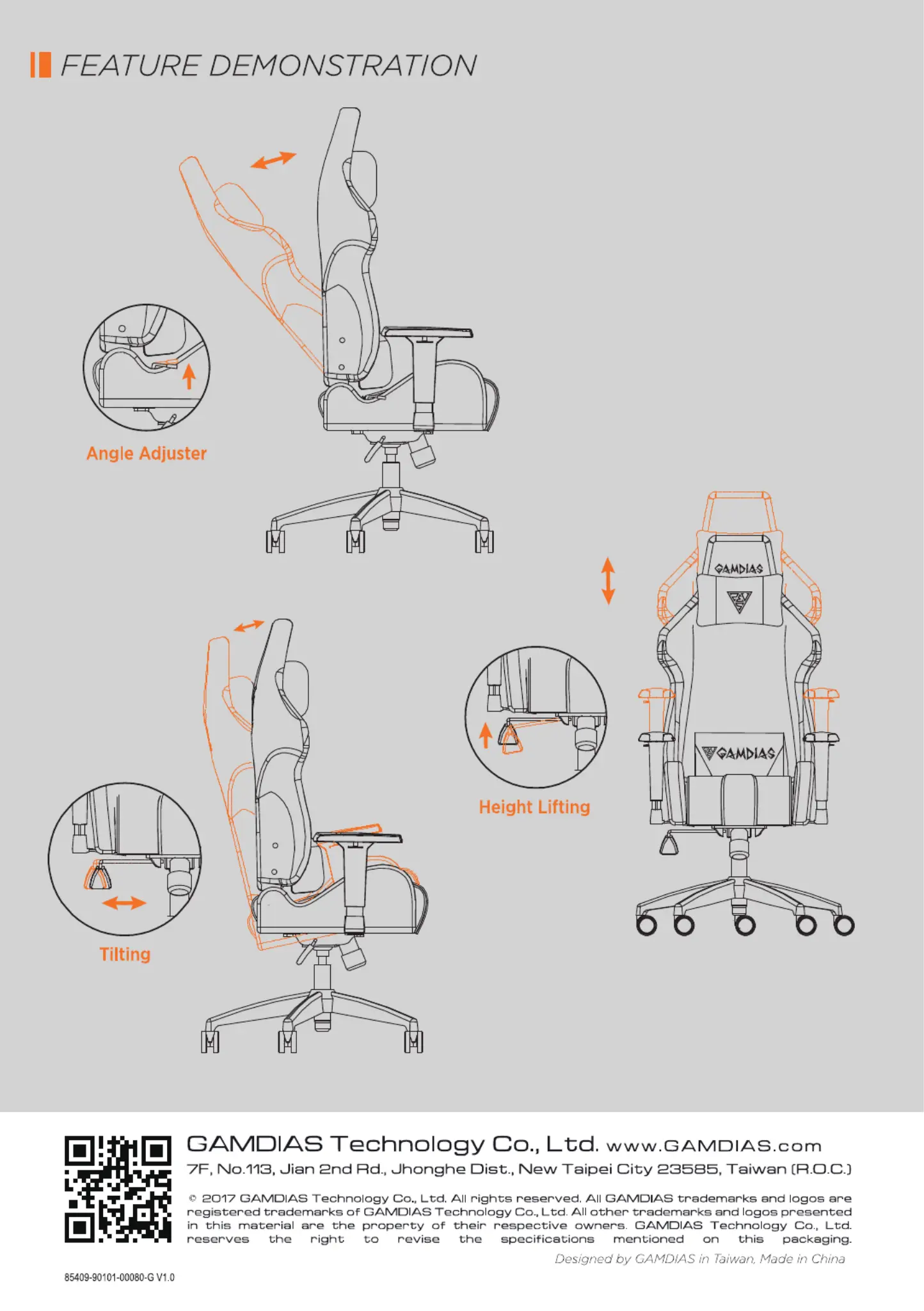 FEATURE DEMONSTRATION

Angle Adjuster

GAMDIAS

GAMDIAS

Height Lifting

Tilting

GAMDIAS Technology Co., Ltd. www.GAMDIAS.com
7F, No.113, Jian 2nd Rd., Jhonghe Dist., New Taipei City 23585, Taiwan (R.O.C.)

© 2017 GAMDIAS Technology Co., Ltd. All rights reserved. All GAMDIAS trademarks and logos are registered trademarks of GAMDIAS Technology Co., Ltd. All other trademarks and logos presented in this material are the property of their respective owners. GAMDIAS Technology Co., Ltd. reserves the right to revise the specifications mentioned on this packaging.

Designed by GAMDIAS in Taiwan, Made in China

85409-90101-00080-G V1.0