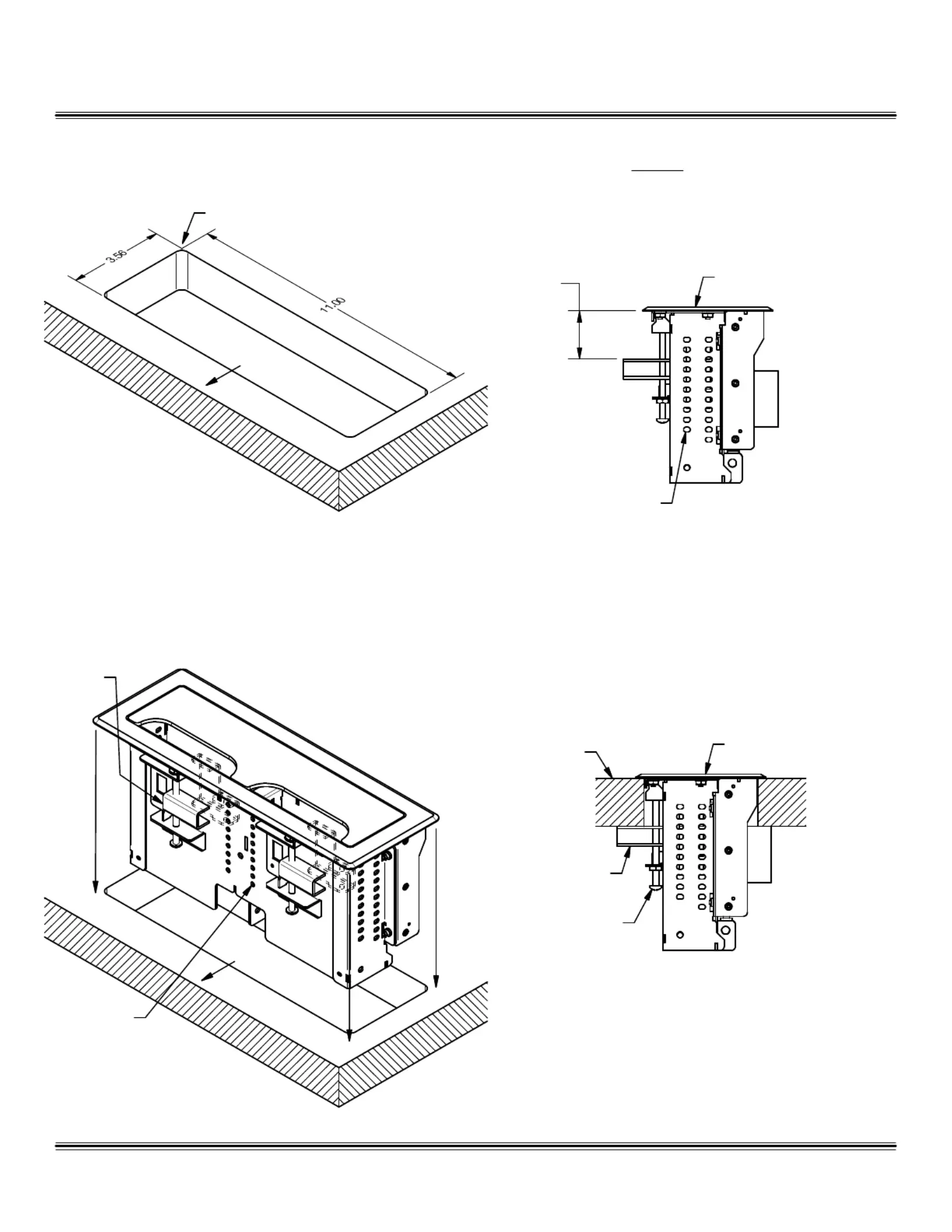 3.56

11.00