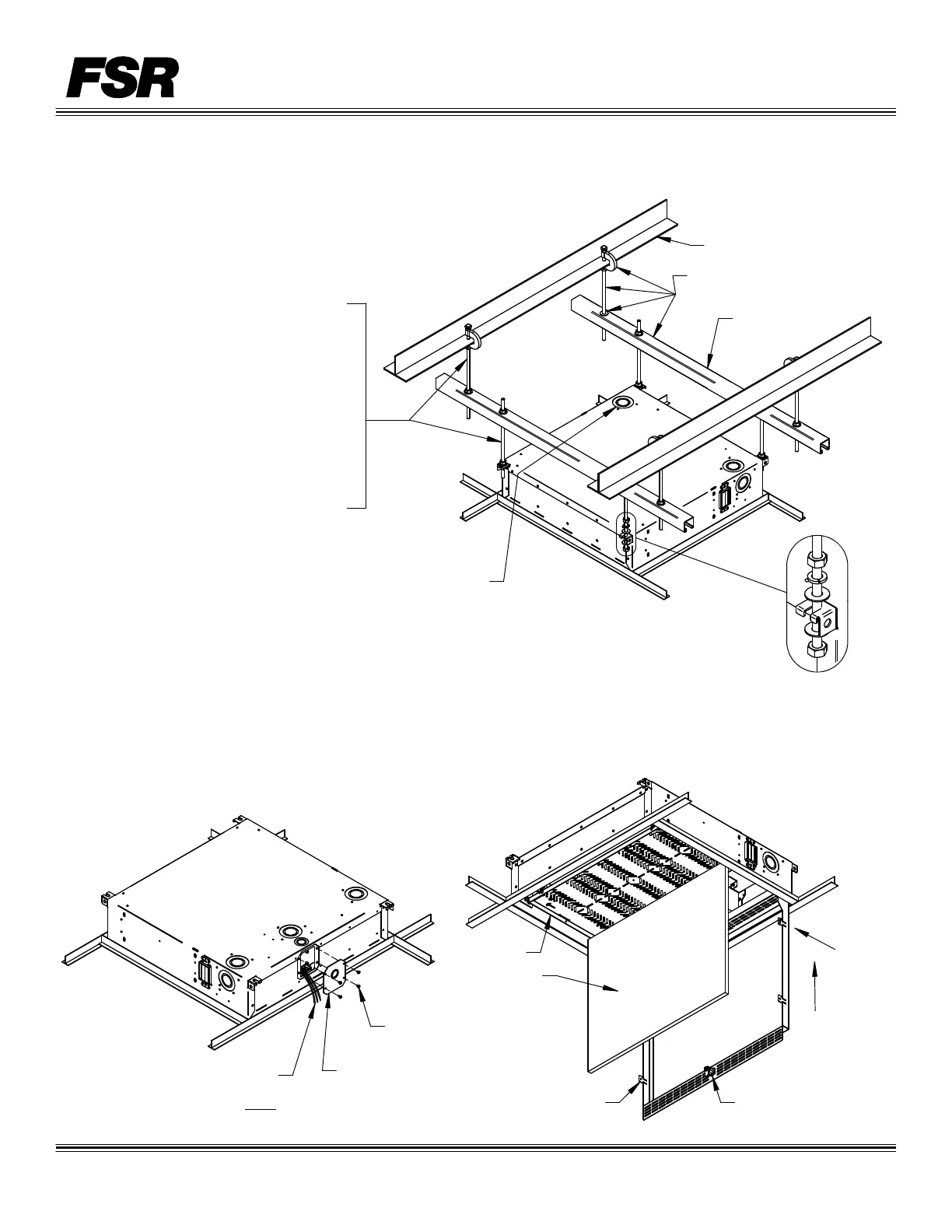 FSR