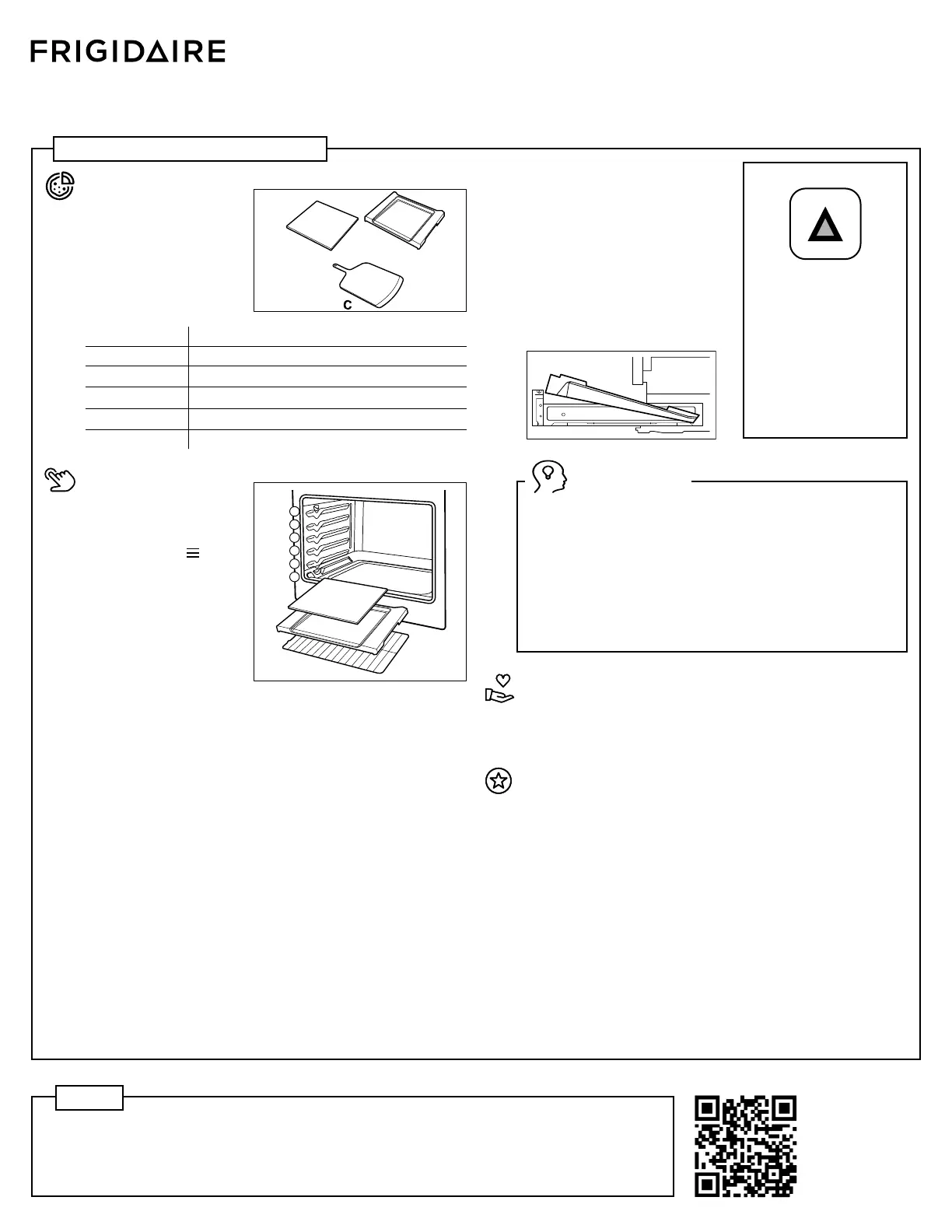 FRIGIDAIRE

C