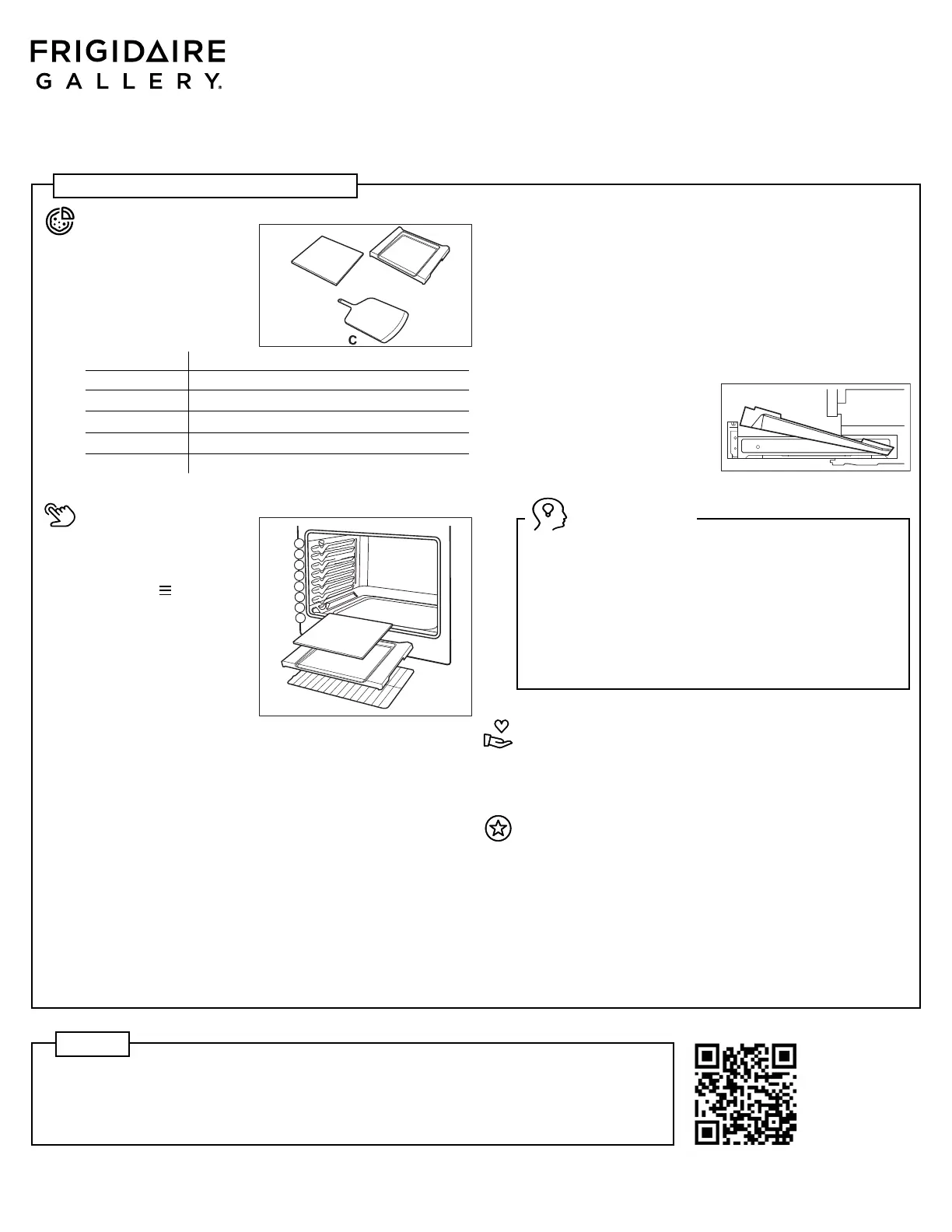 FRIGIDAIRE
GALLERY.

C