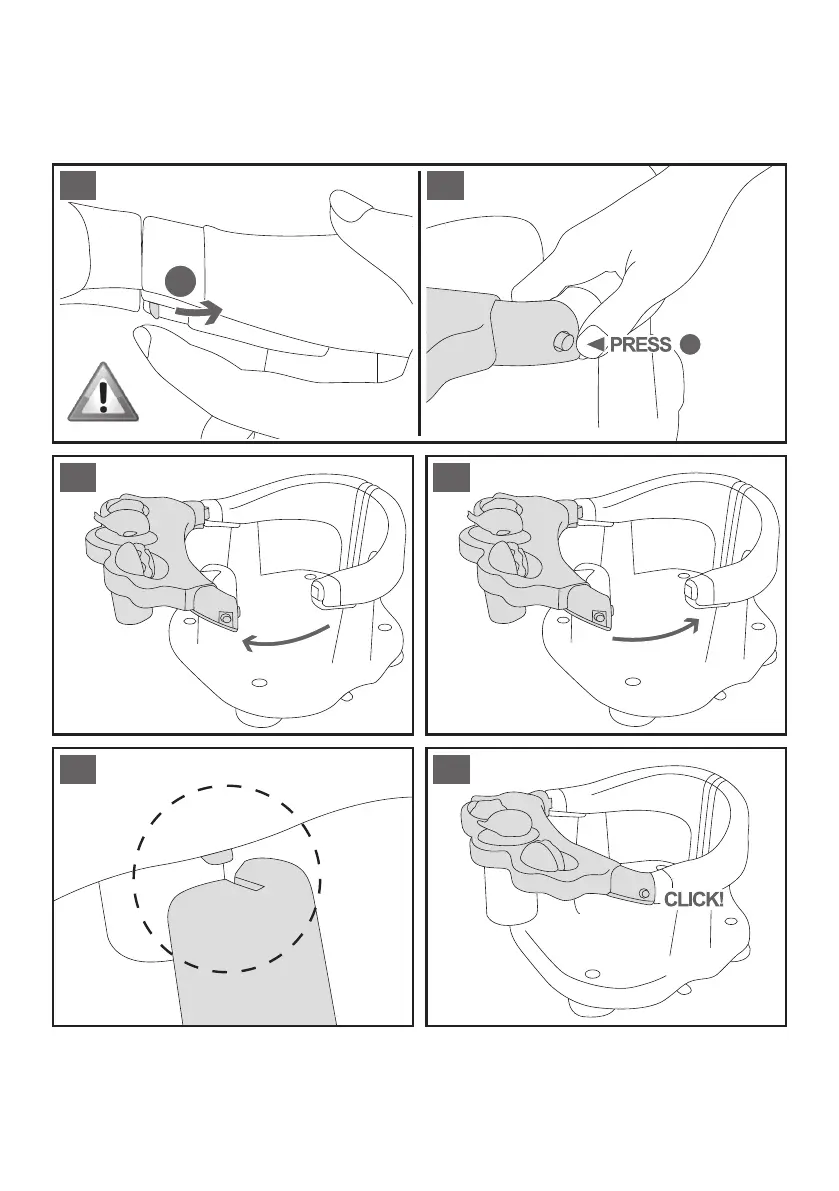 PRESS

CLICK!