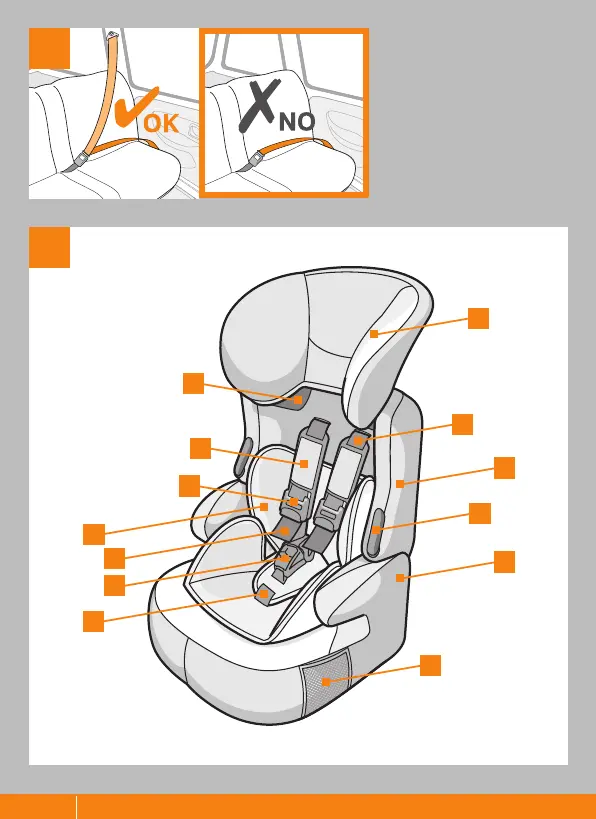 OK

NO