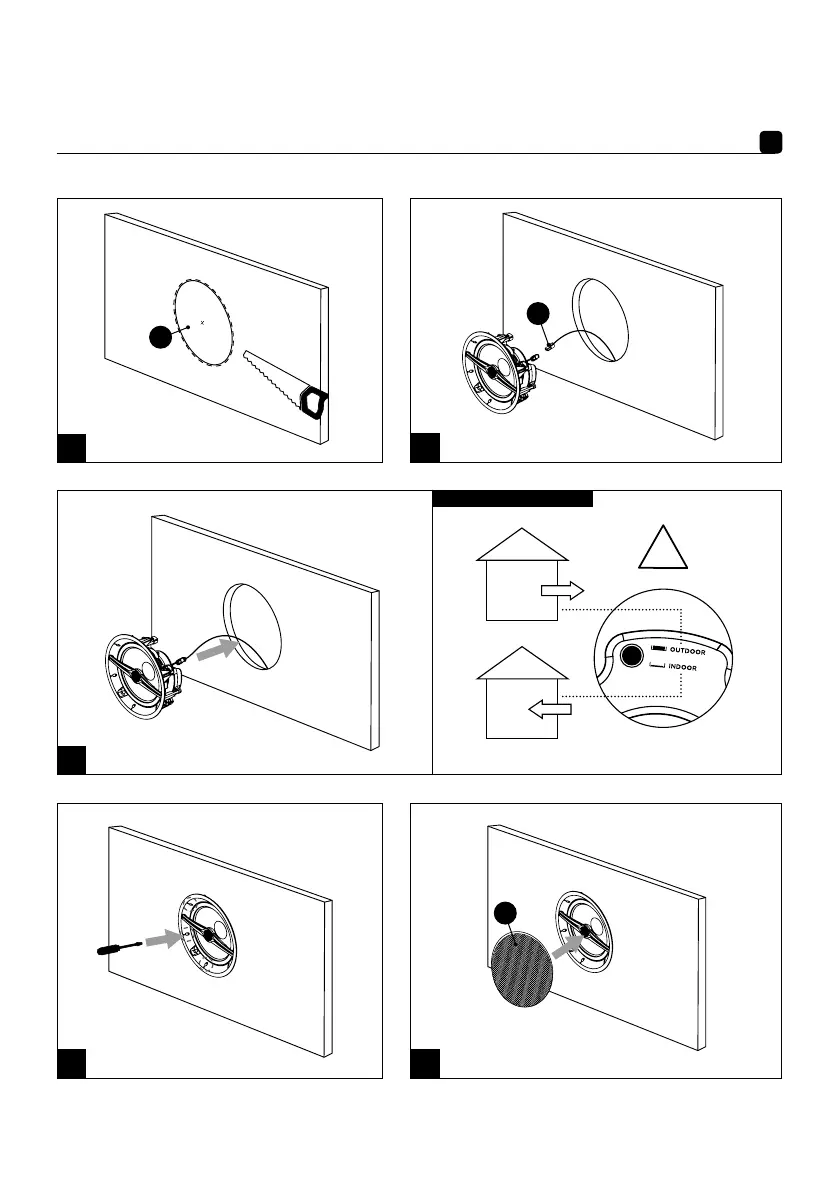 OUTDOOR
INDOOR