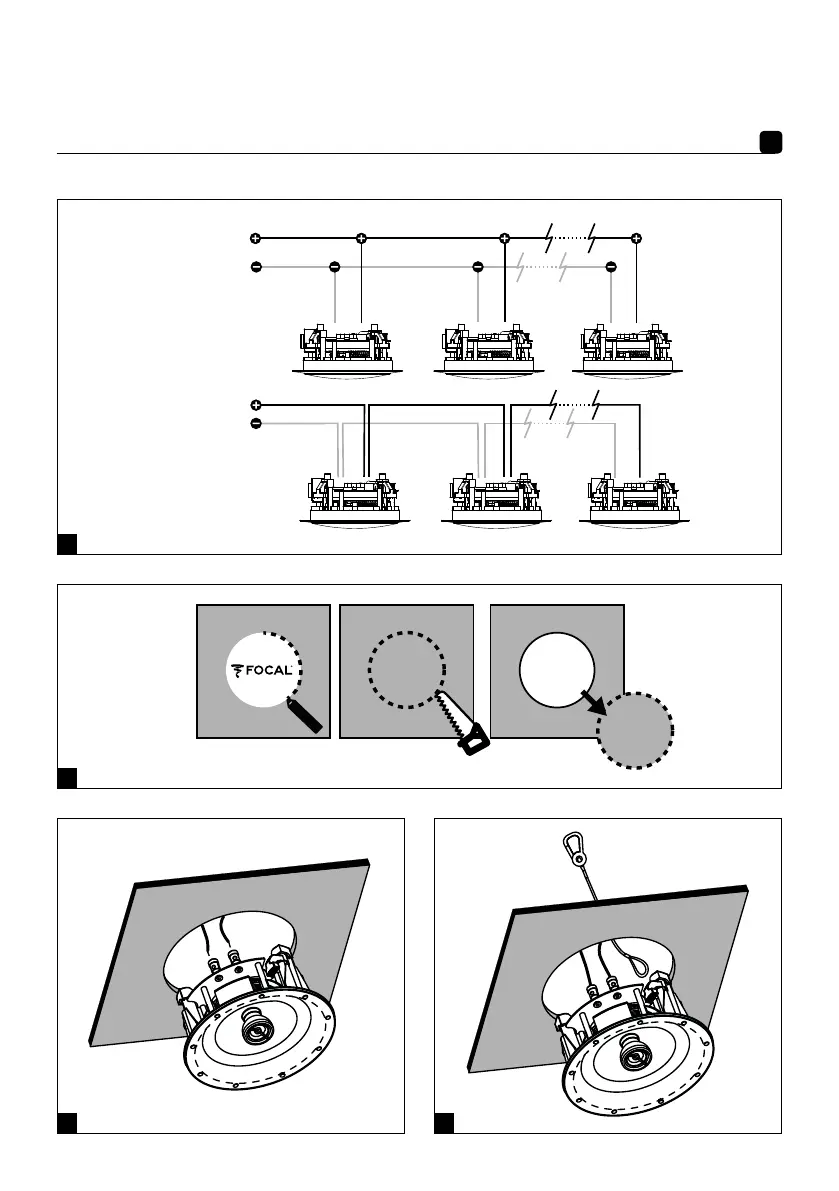 FOCAL