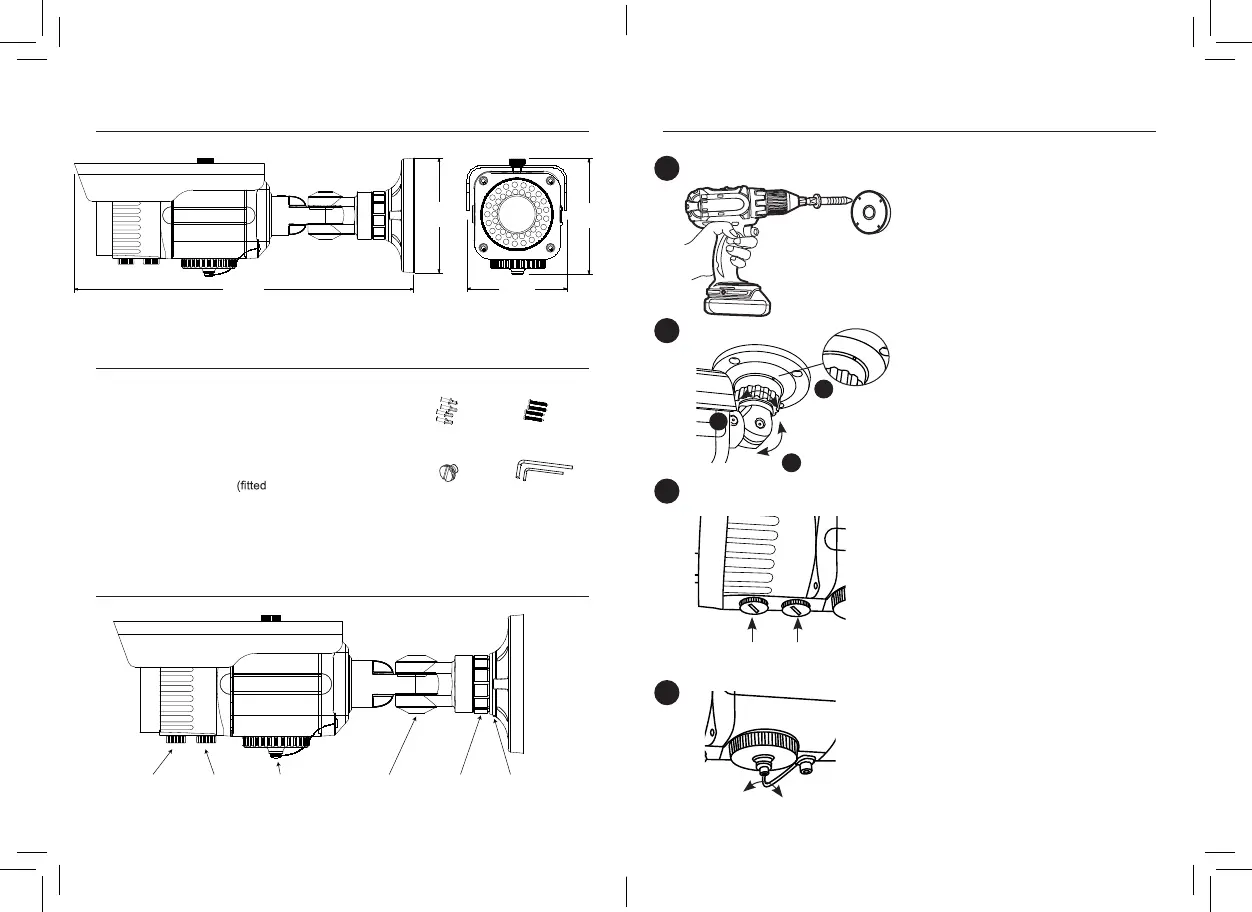 (fitted