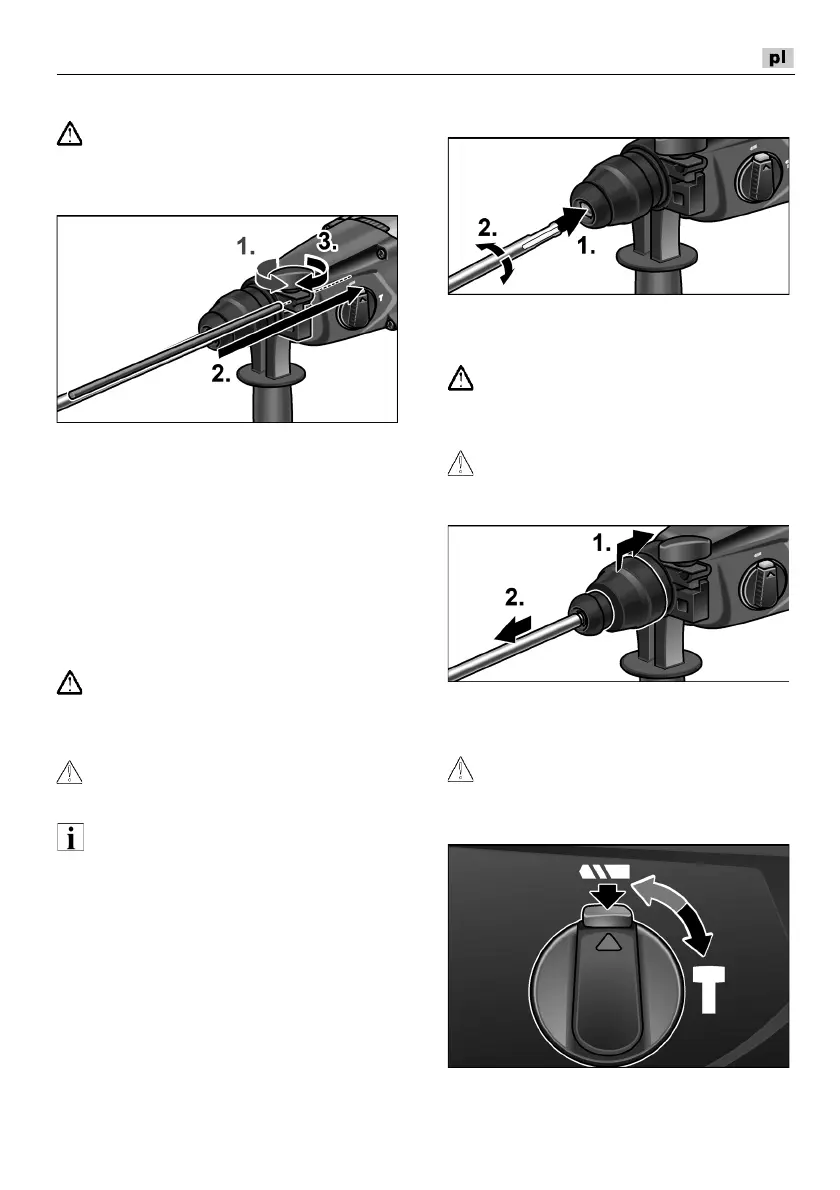 pl

1.

3.

2.

2.

1.

1.

2.