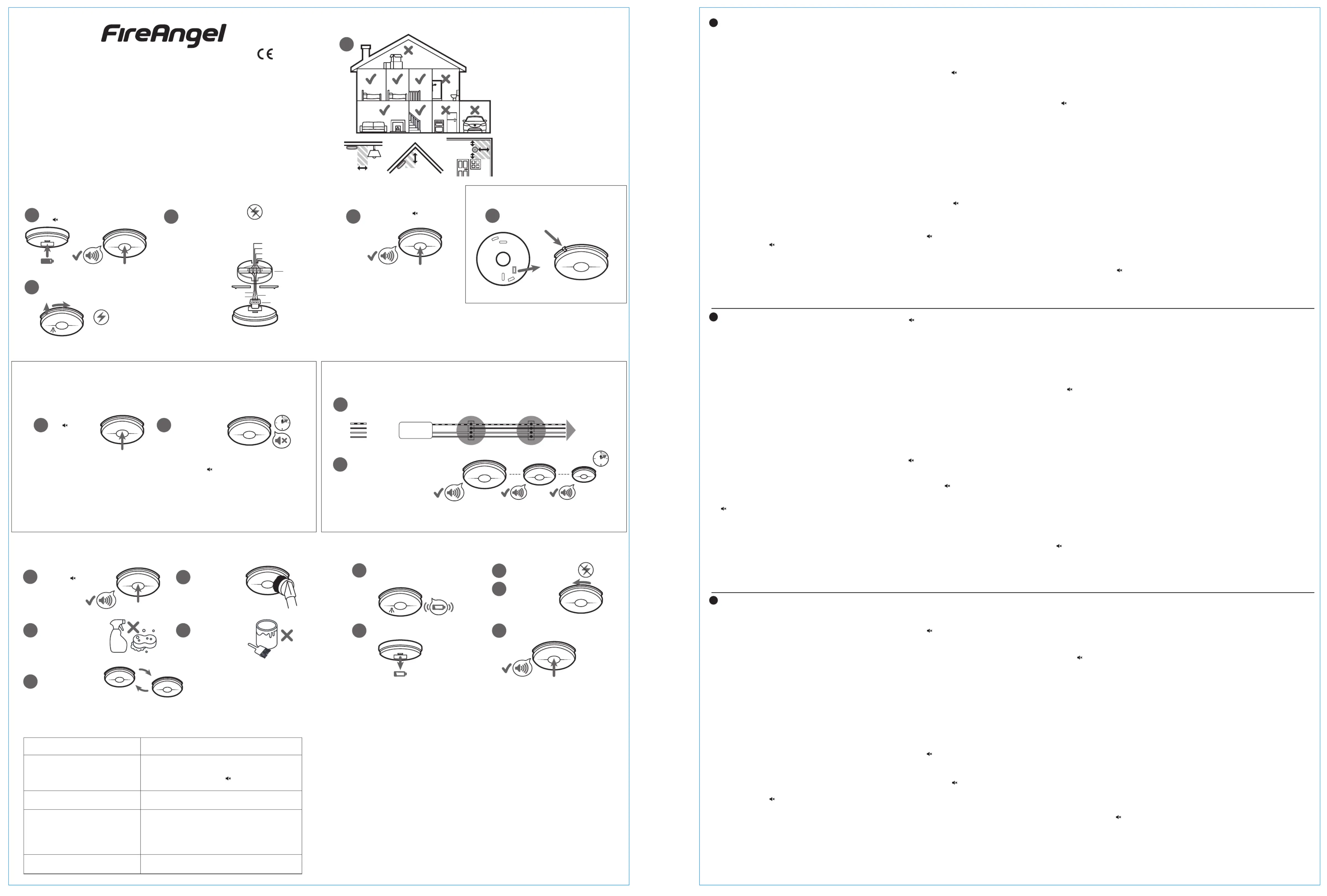 FireAngel

CE