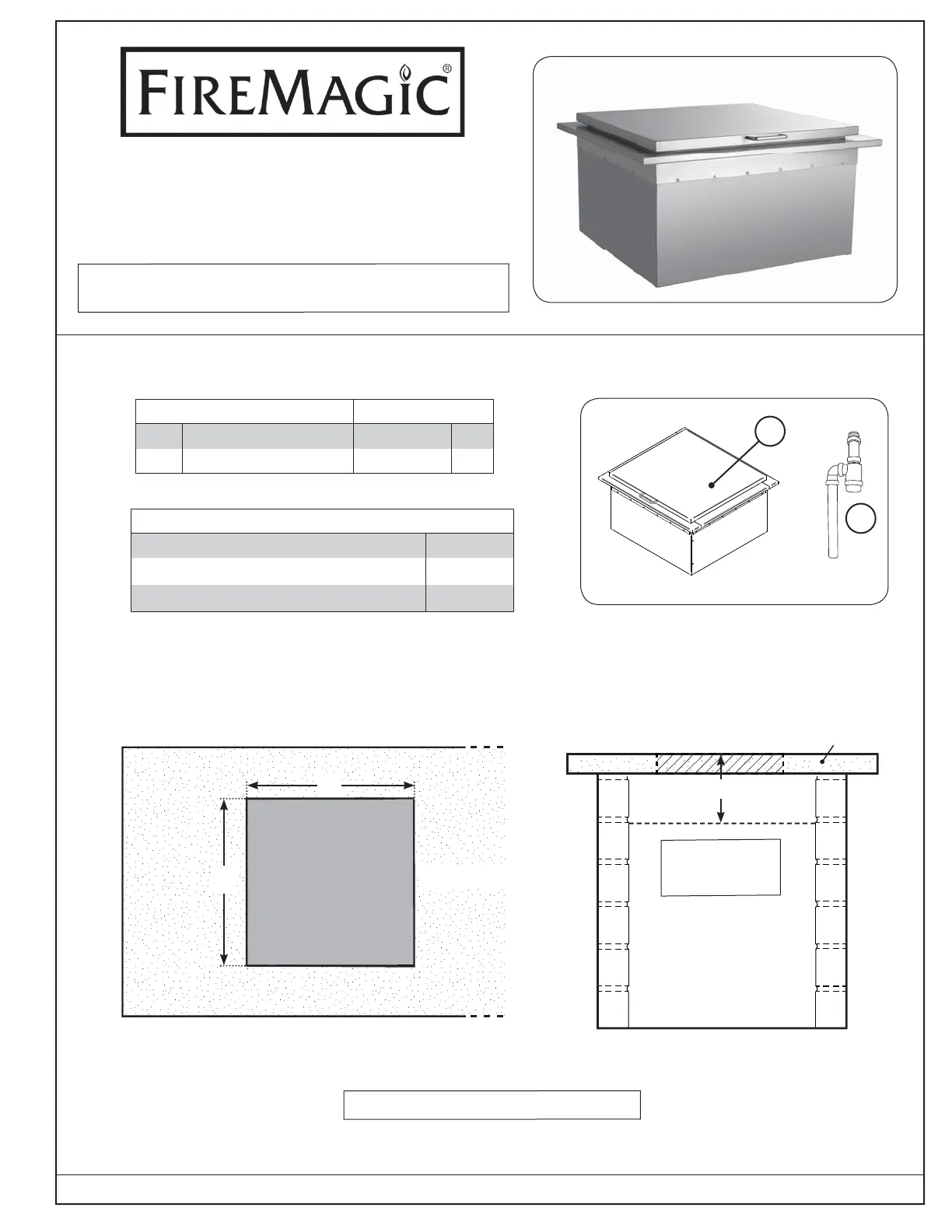 FIREMAGIC®