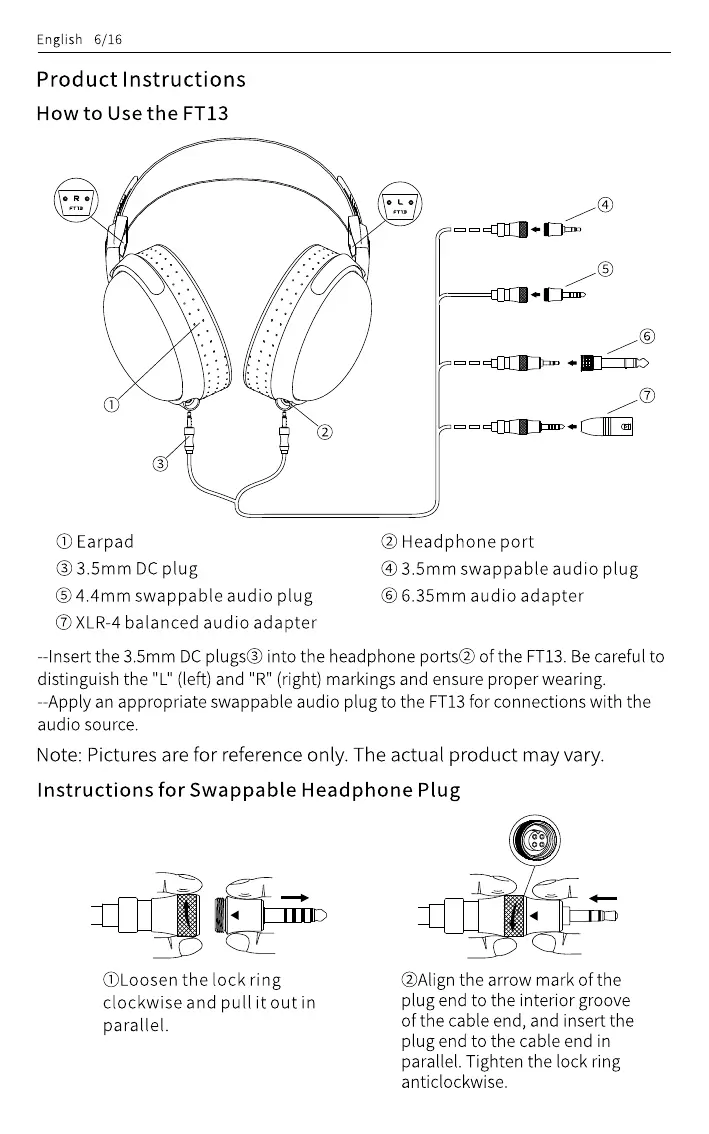 English 6/16

Product Instructions

How to Use the FT13

R FT13

L FT13

④

⑤

⑥

⑦

①

②

③

① Earpad

② Headphone port

③ 3.5mm DC plug

④ 3.5mm swappable audio plug

⑤ 4.4mm swappable audio plug

⑥ 6.35mm audio adapter

⑦ XLR-4 balanced audio adapter

--Insert the 3.5mm DC plugs③ into the headphone ports② of the FT13. Be careful to distinguish the "L" (left) and "R" (right) markings and ensure proper wearing.
--Apply an appropriate swappable audio plug to the FT13 for connections with the audio source.

Note: Pictures are for reference only. The actual product may vary.

Instructions for Swappable Headphone Plug

①Loosen the lock ring clockwise and pull it out in parallel.

②Align the arrow mark of the plug end to the interior groove of the cable end, and insert the plug end to the cable end in parallel. Tighten the lock ring anticlockwise.