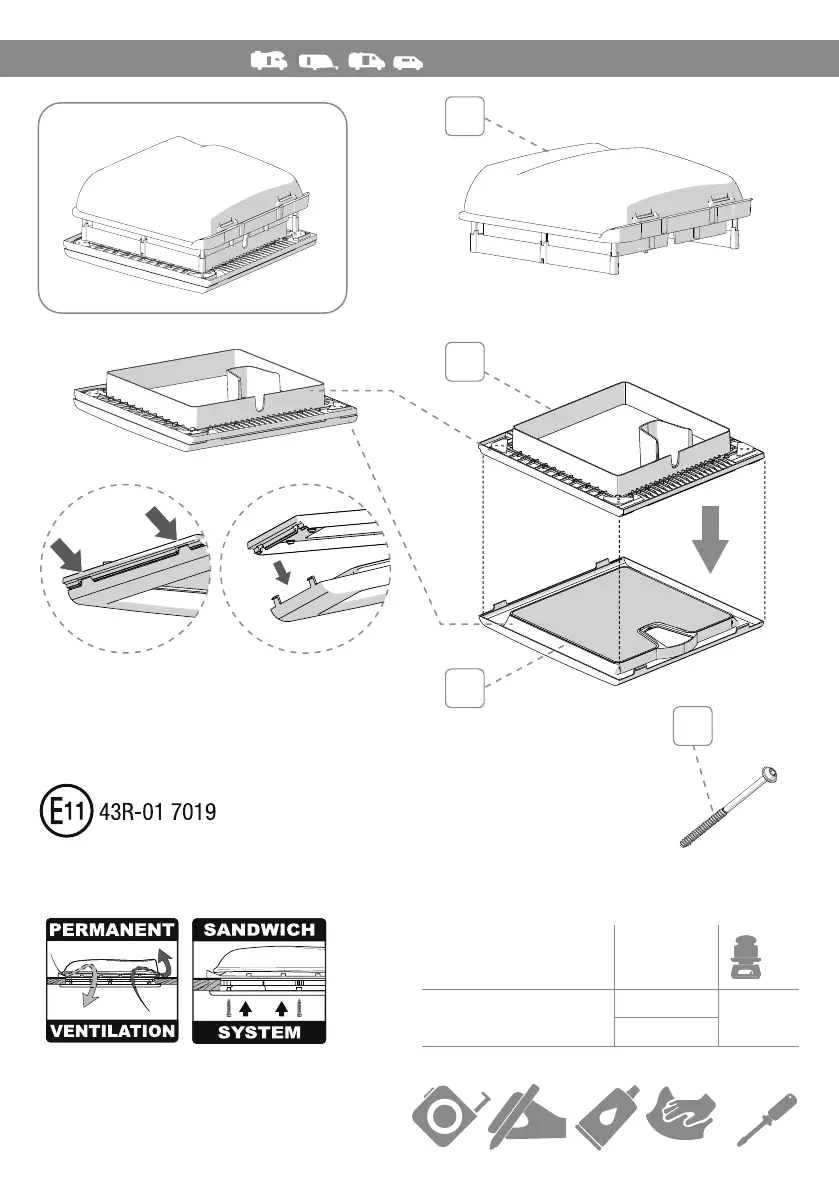 E11 43R-01 7019

PERMANENT
VENTILATION

SANDWICH
SYSTEM