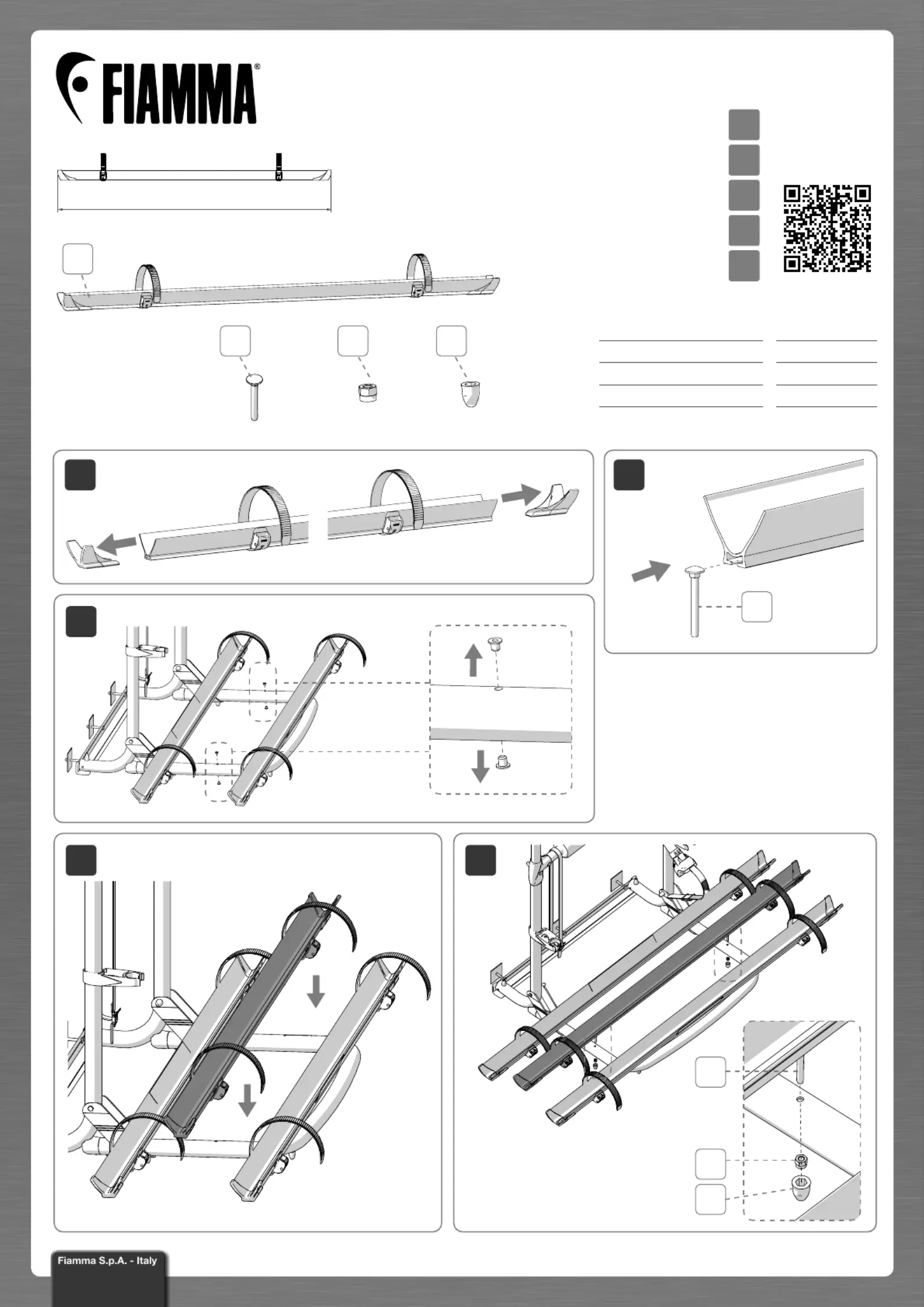 FIAMMA®

Fiamma S.p.A. - Italy