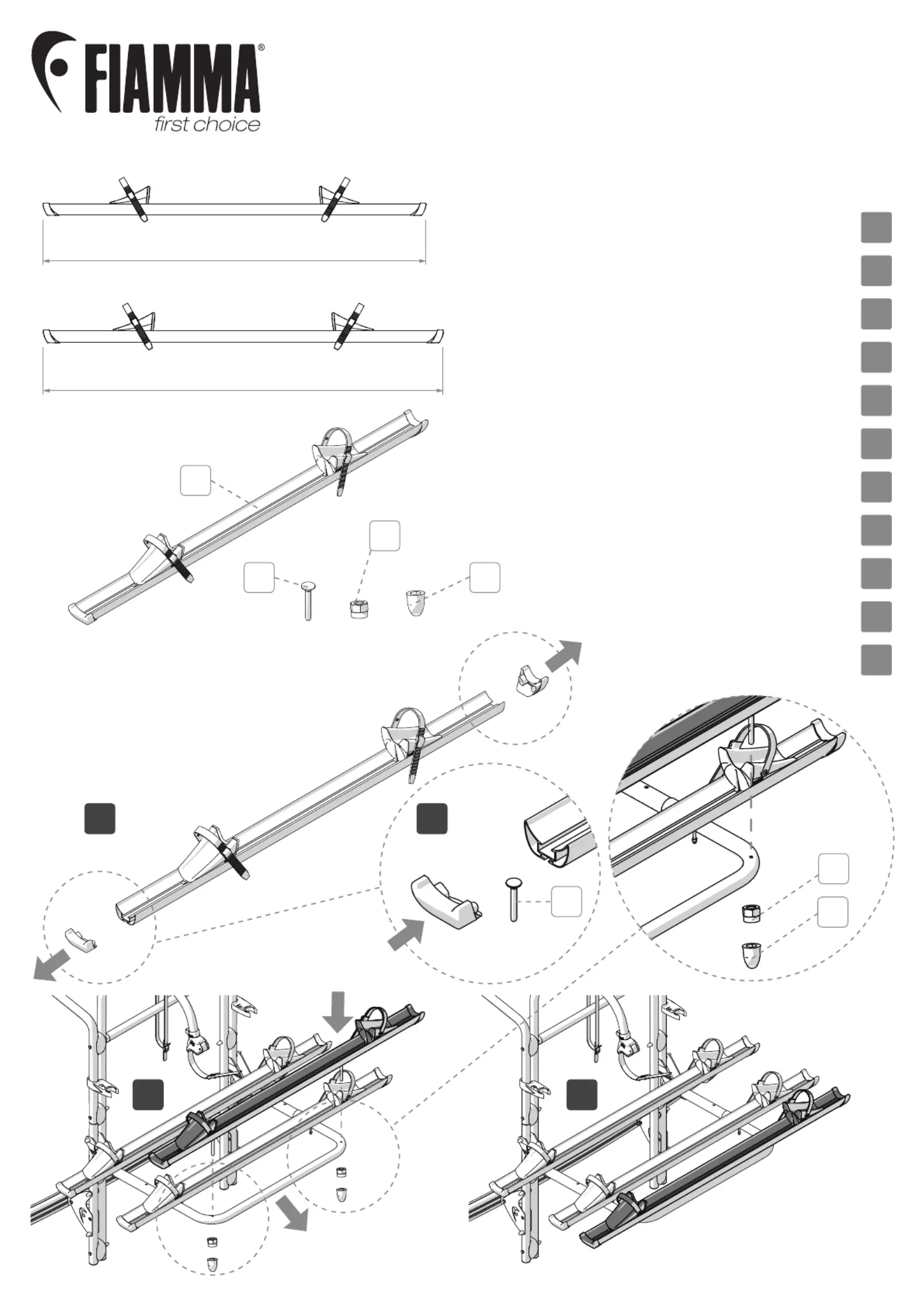 FIAMMA®
first choice