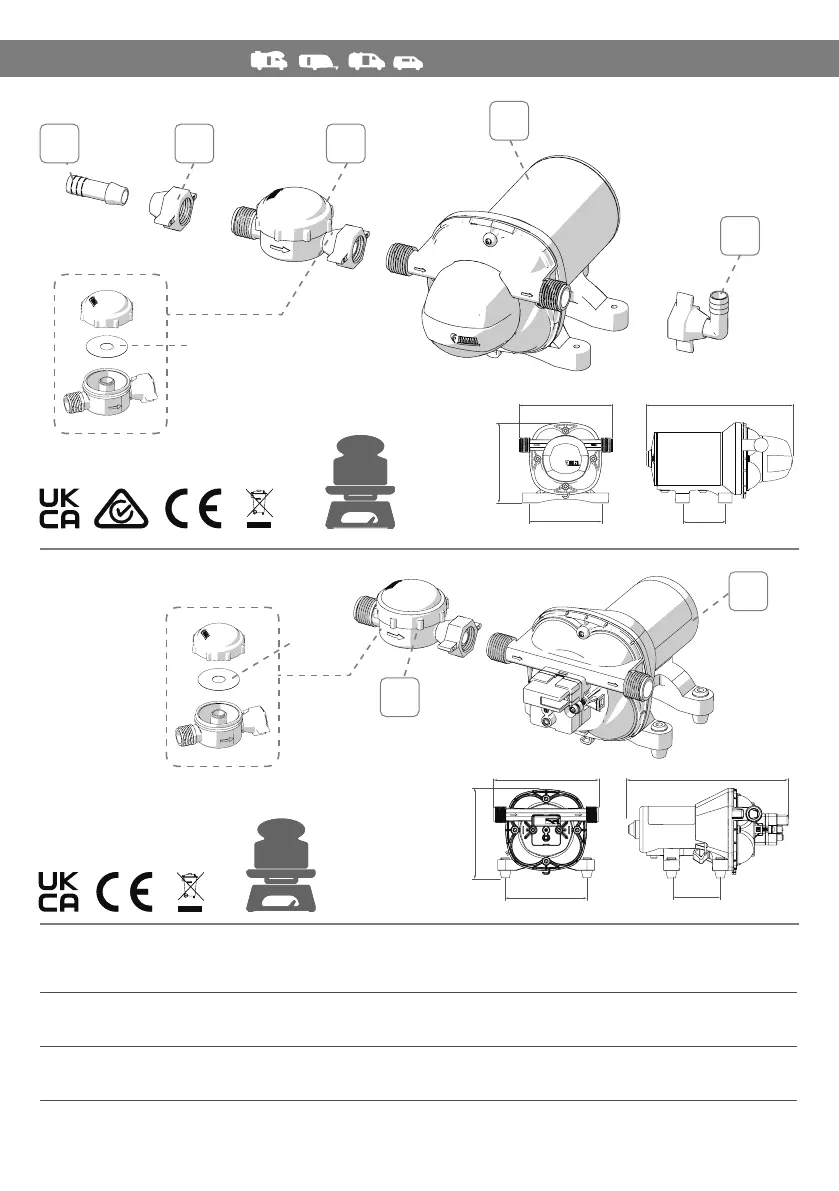 UK CA

CE

UK CA

CE