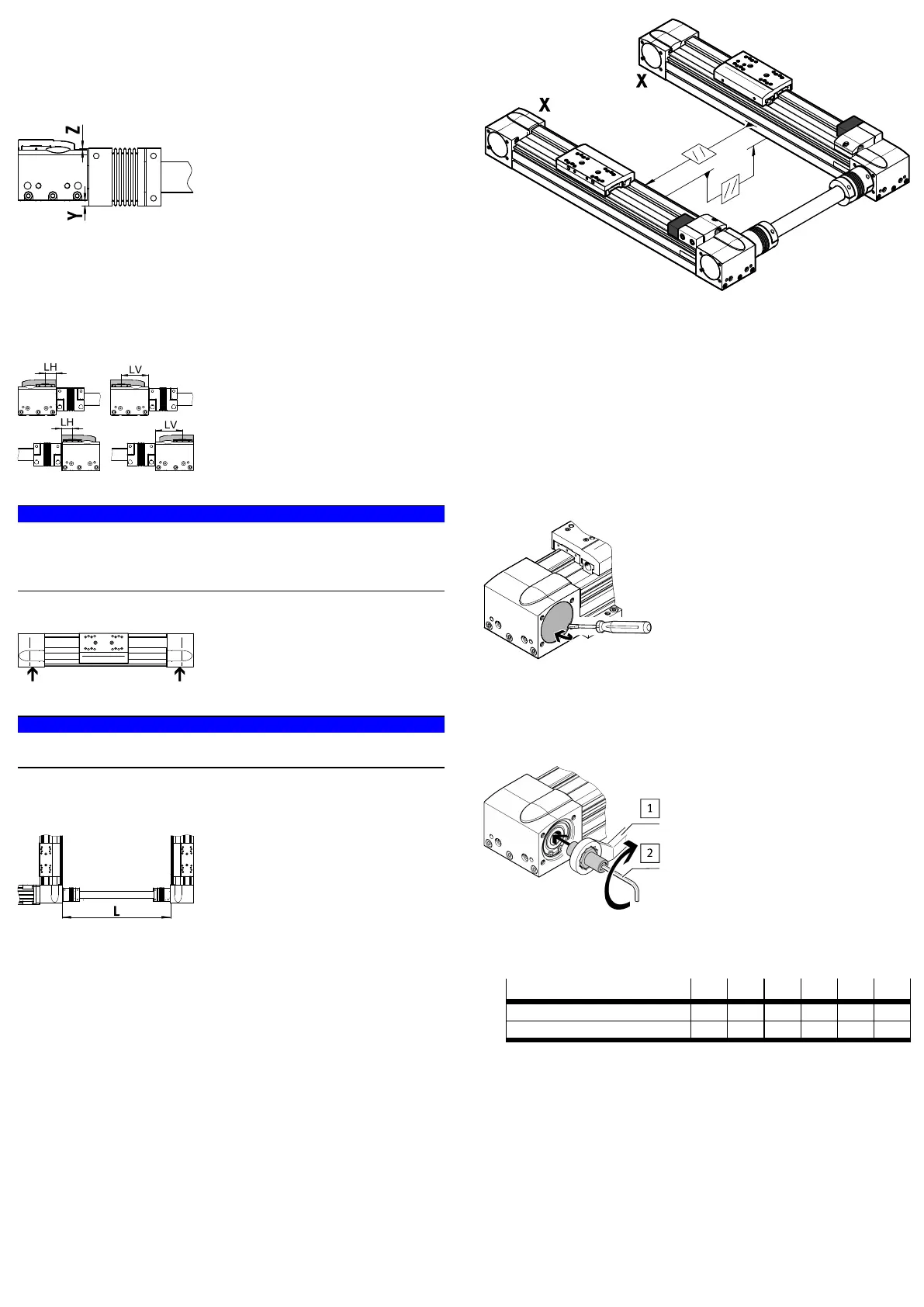 Z

Y

LH LV

LH LV

L

X

X

1

2