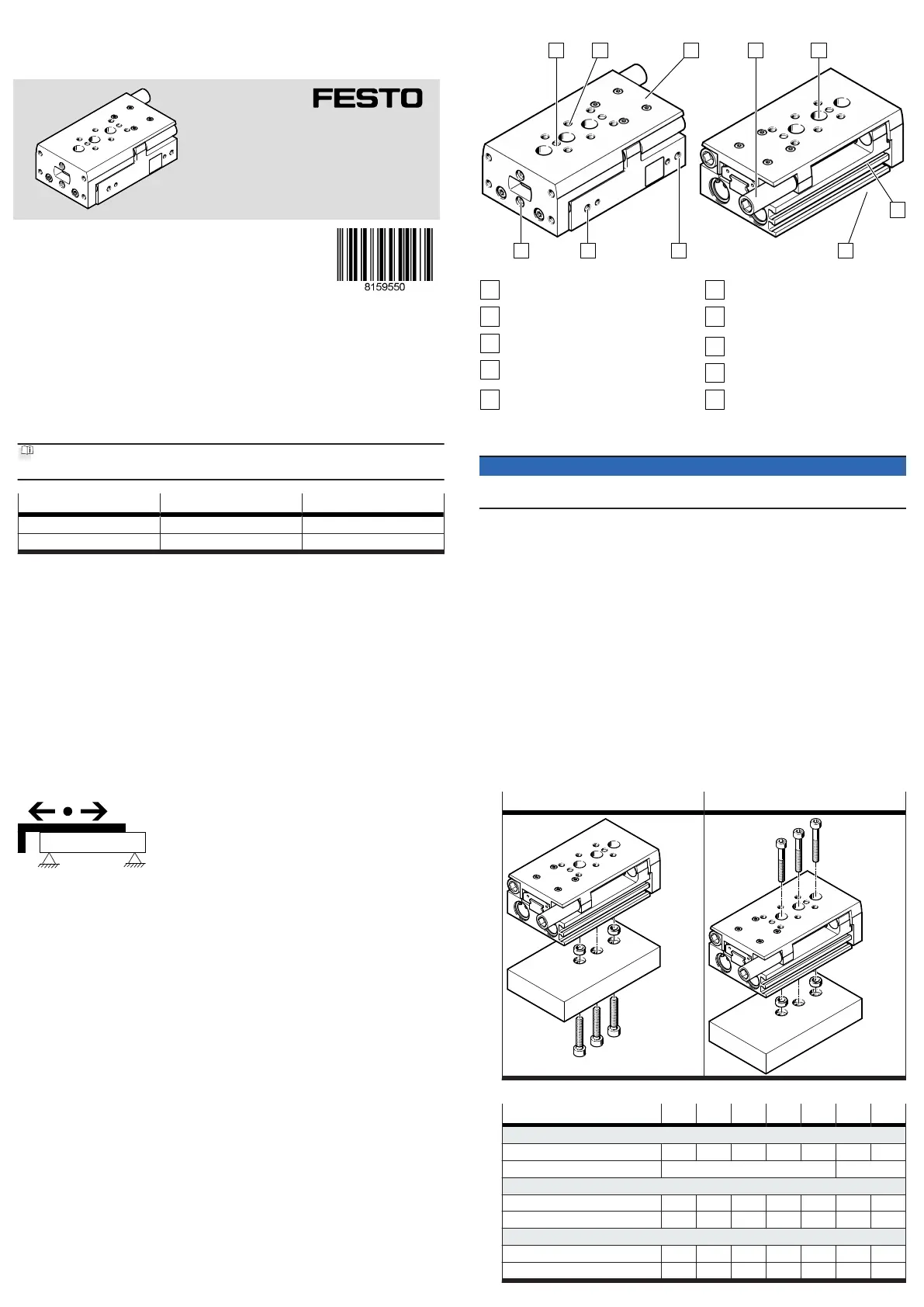 FESTO

8159550