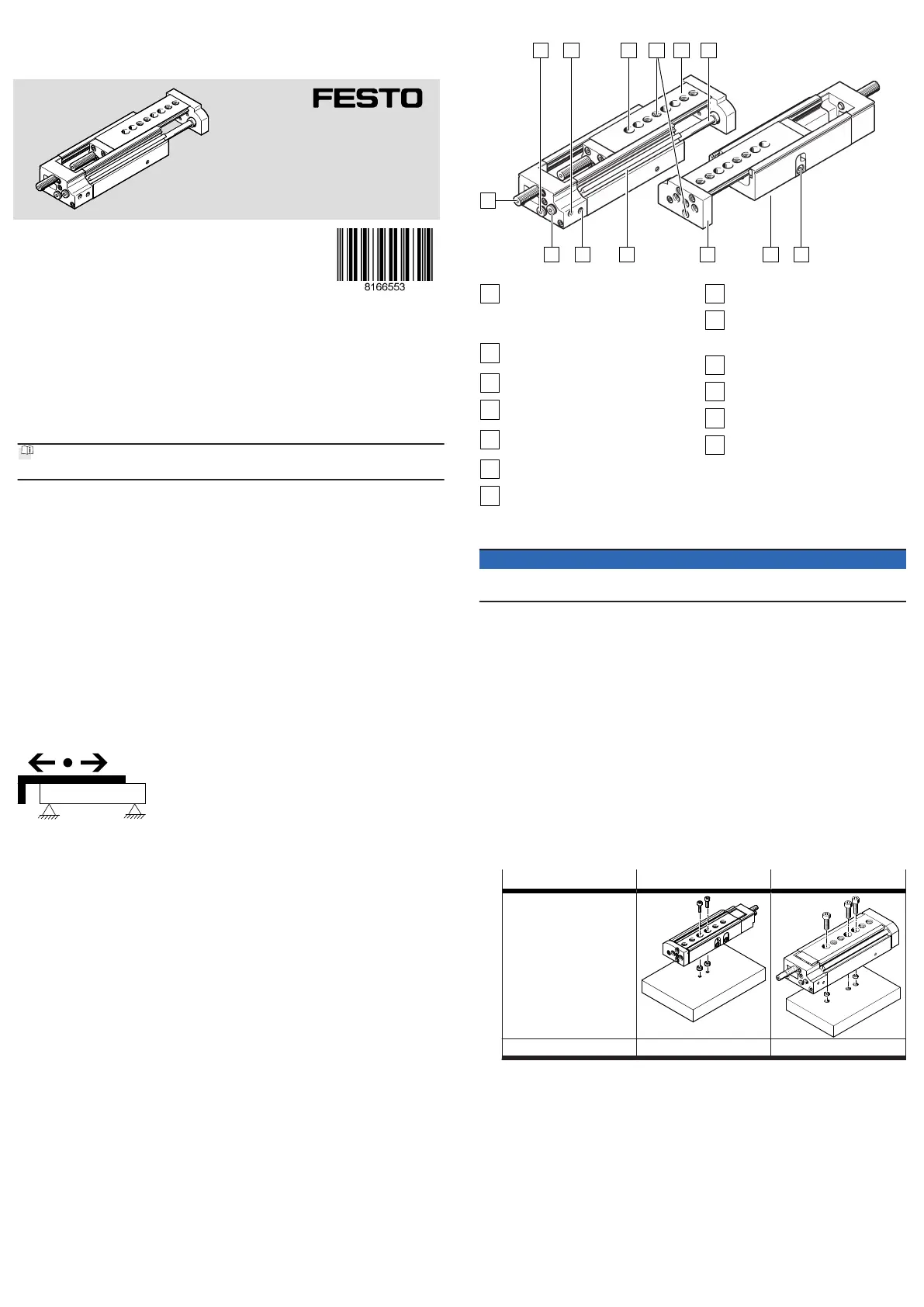 FESTO

8166553