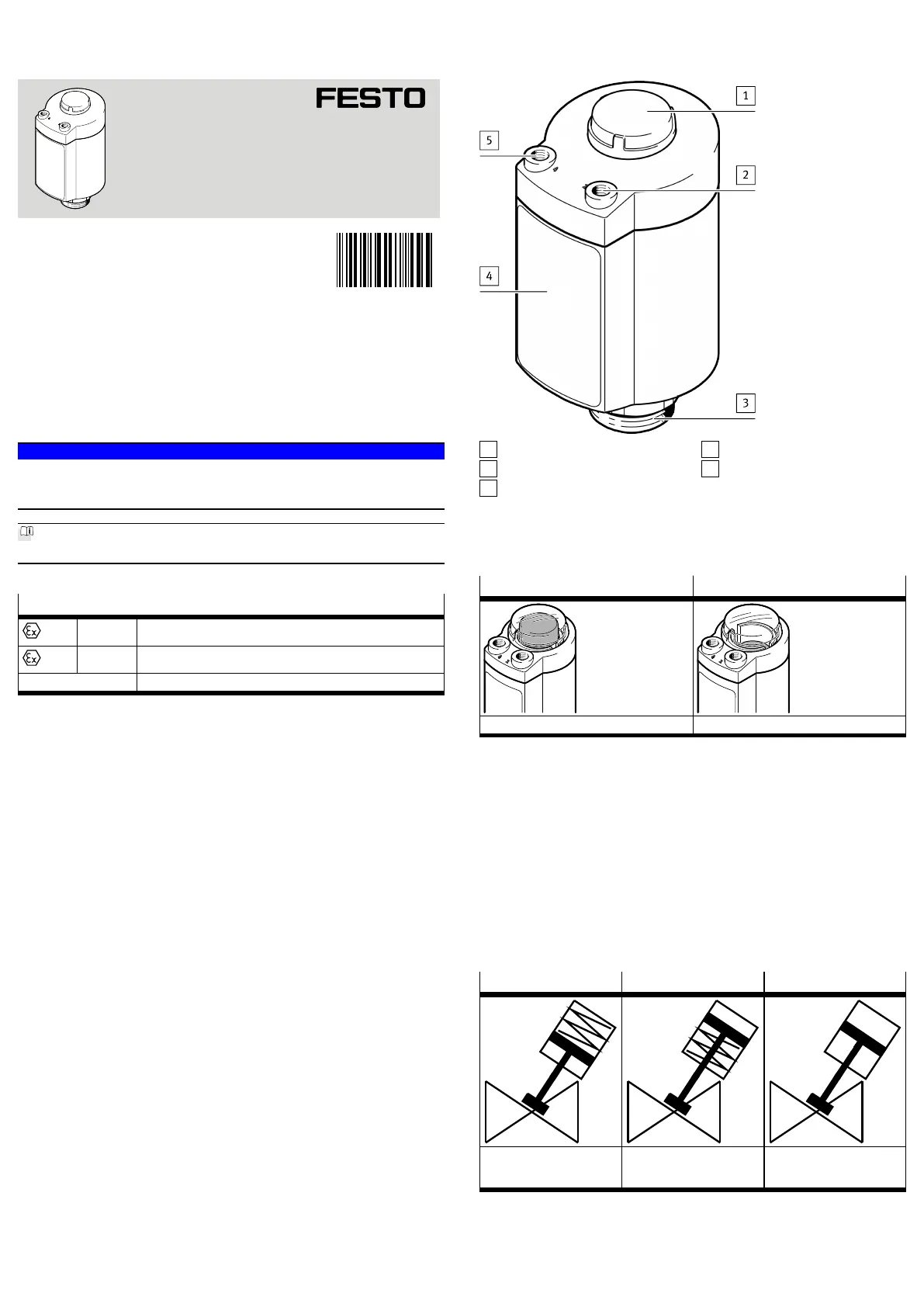 FESTO

1

5

2

4

3