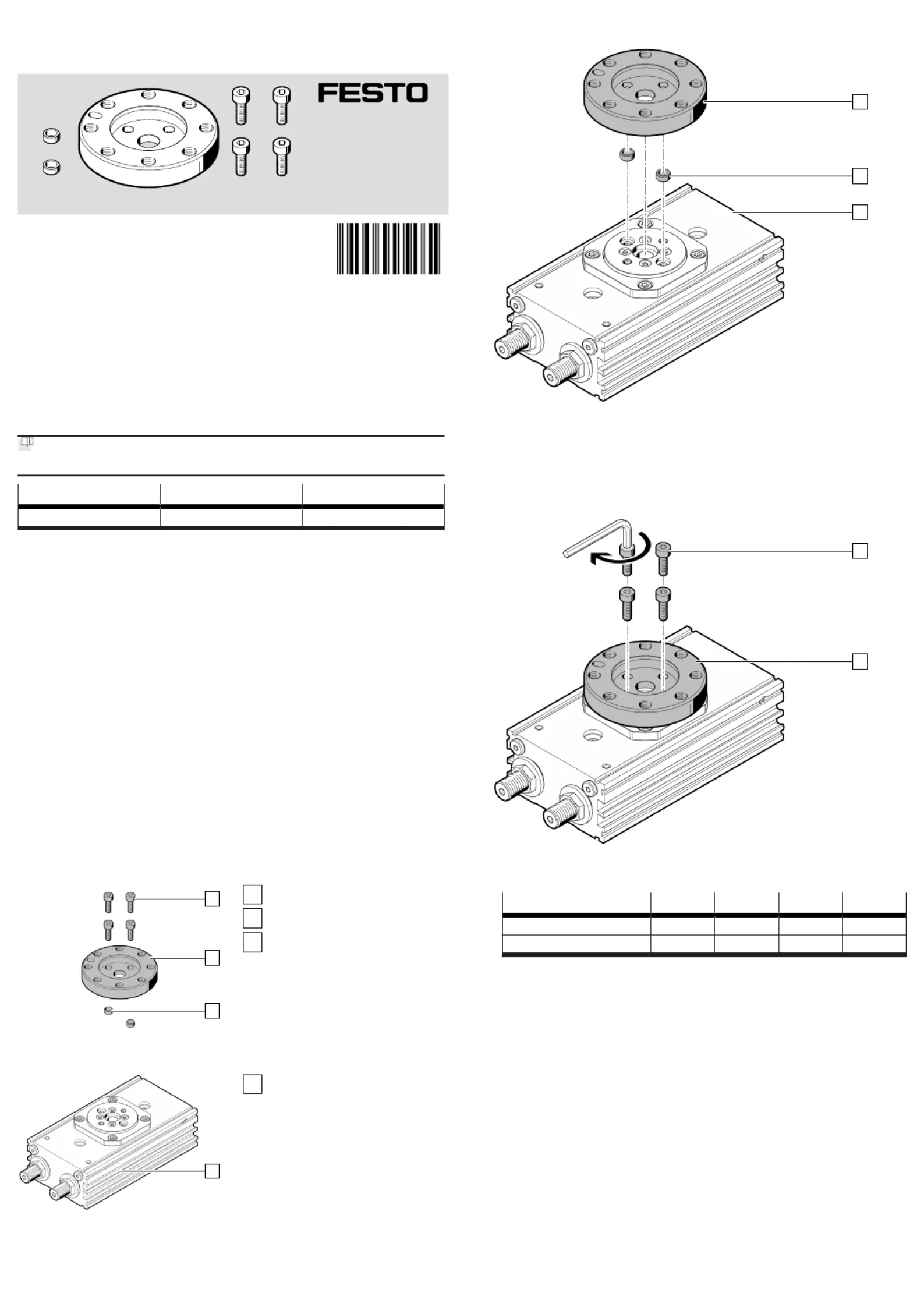 FESTO