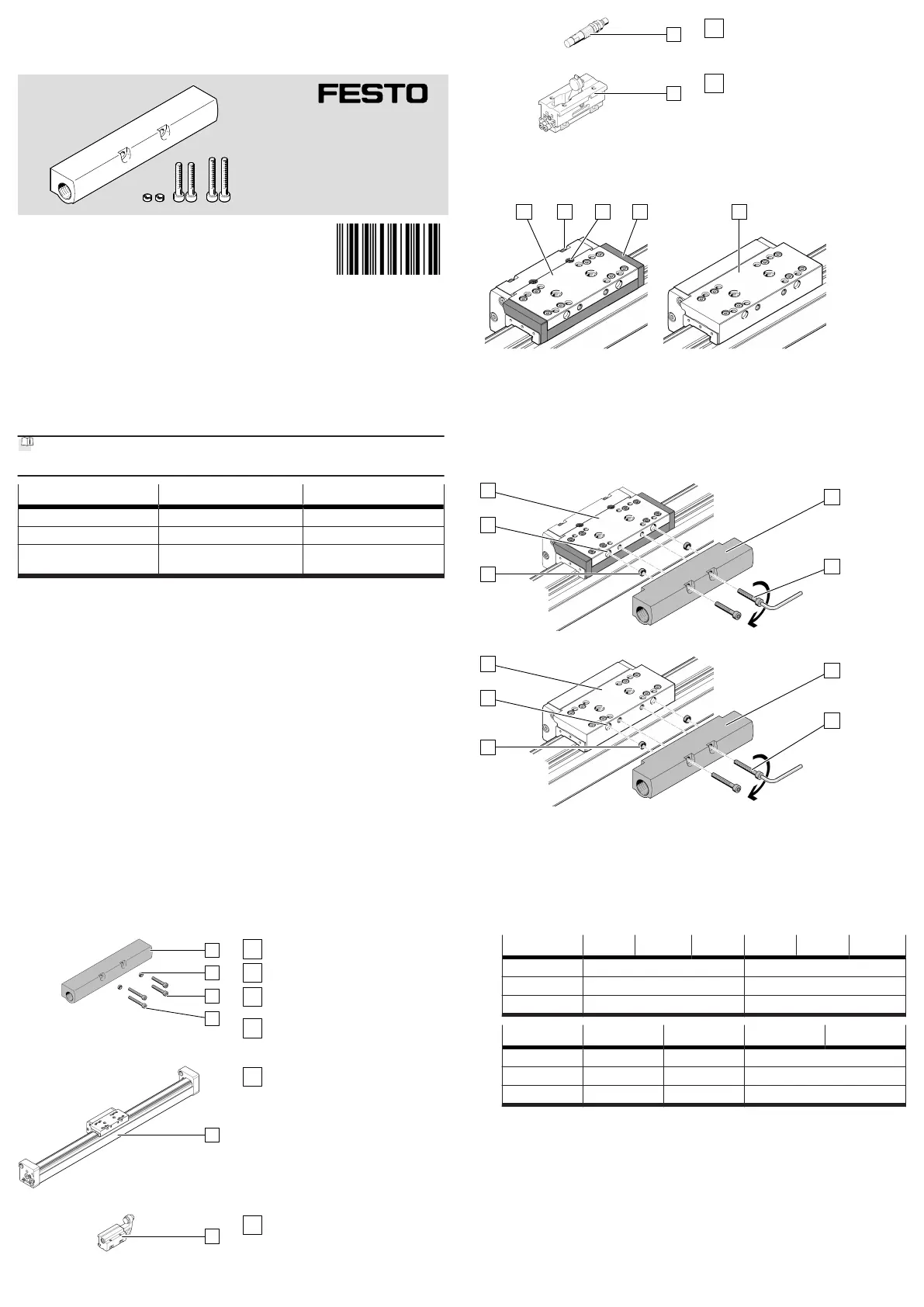 FESTO