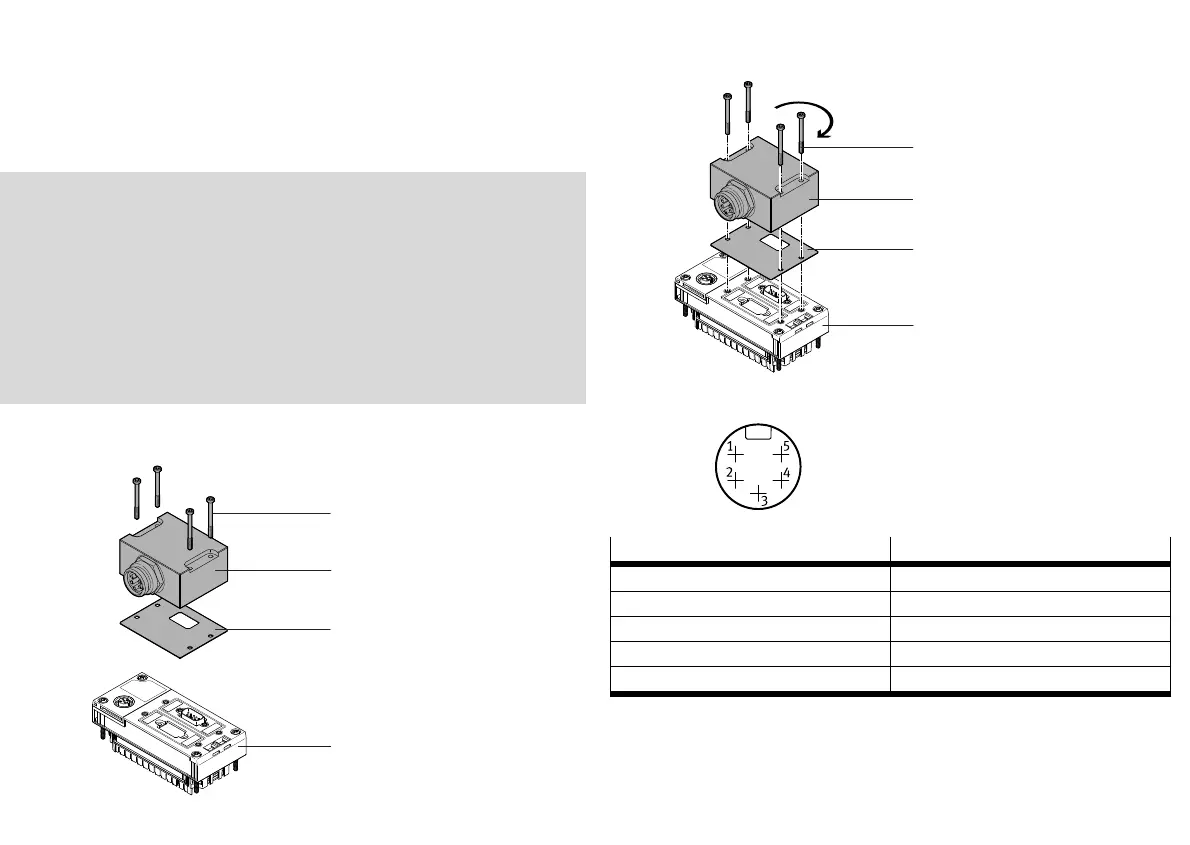 1
5
2
4
3