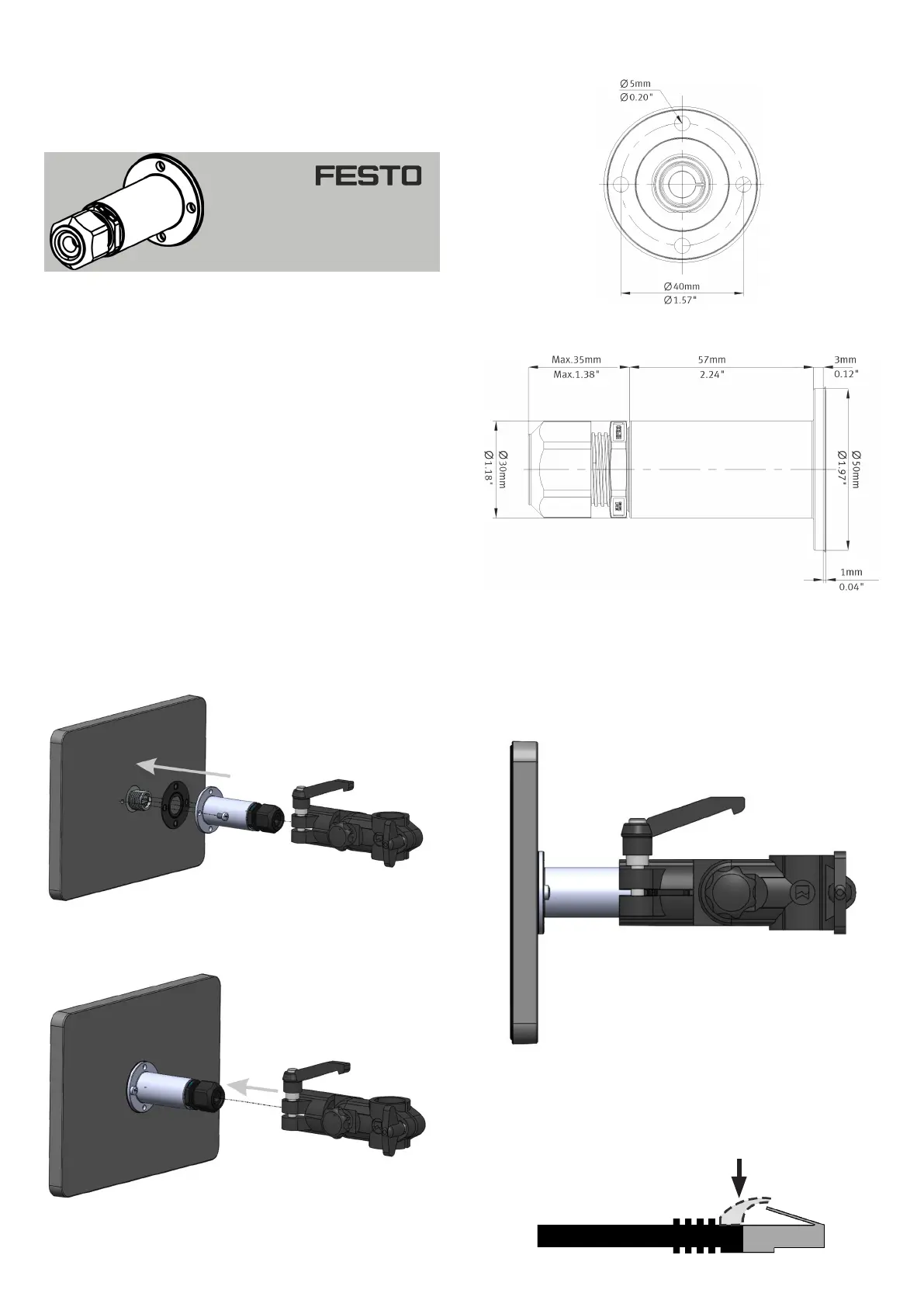 FESTO

Ø5mm
Ø0.20"

Ø40mm
Ø1.57"

Max.35mm
Max.1.38"

57mm
2.24"

3mm
0.12"

Ø30mm
Ø1.18"

Ø50mm
Ø1.97"

1mm
0.04"