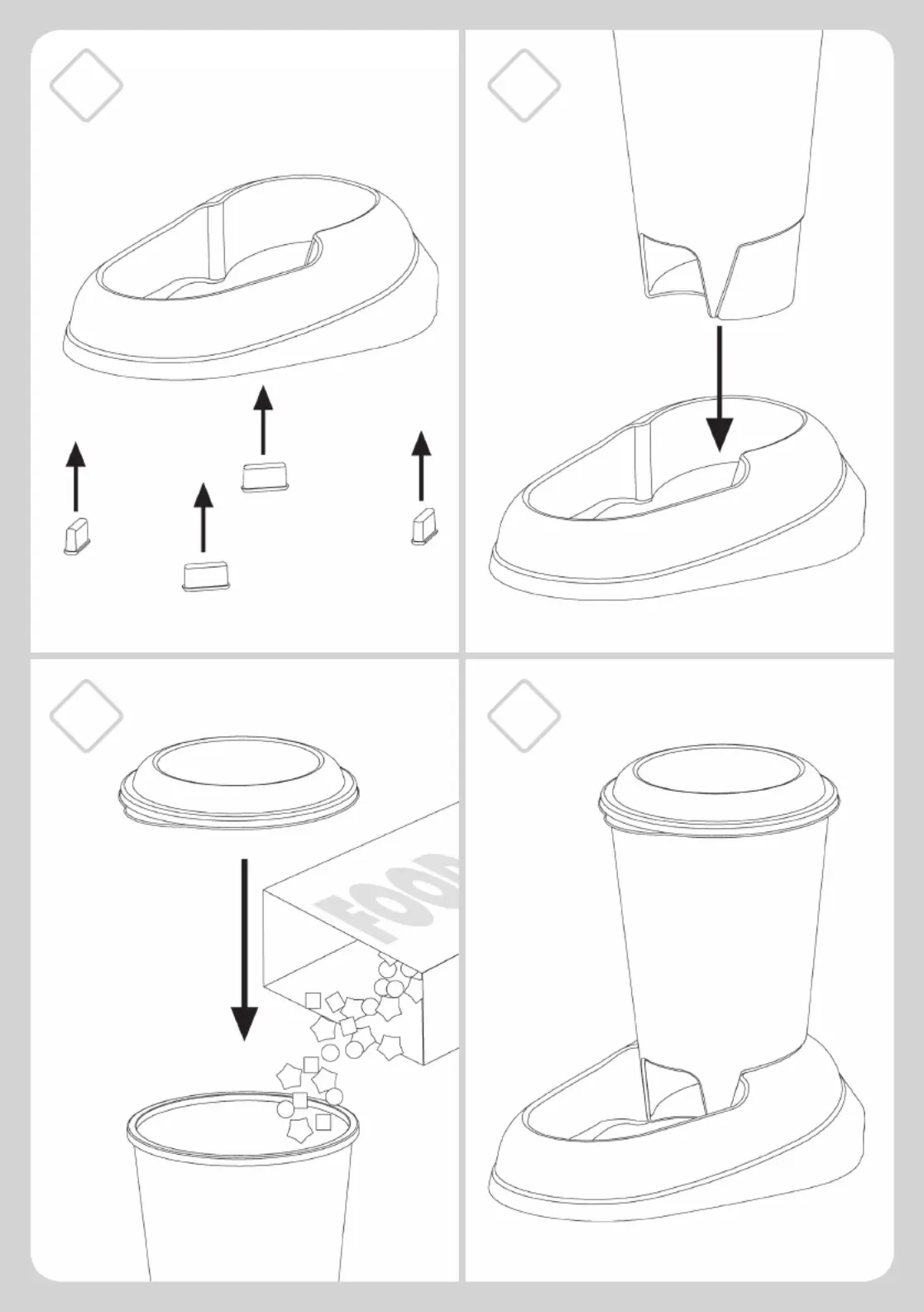 FOOD