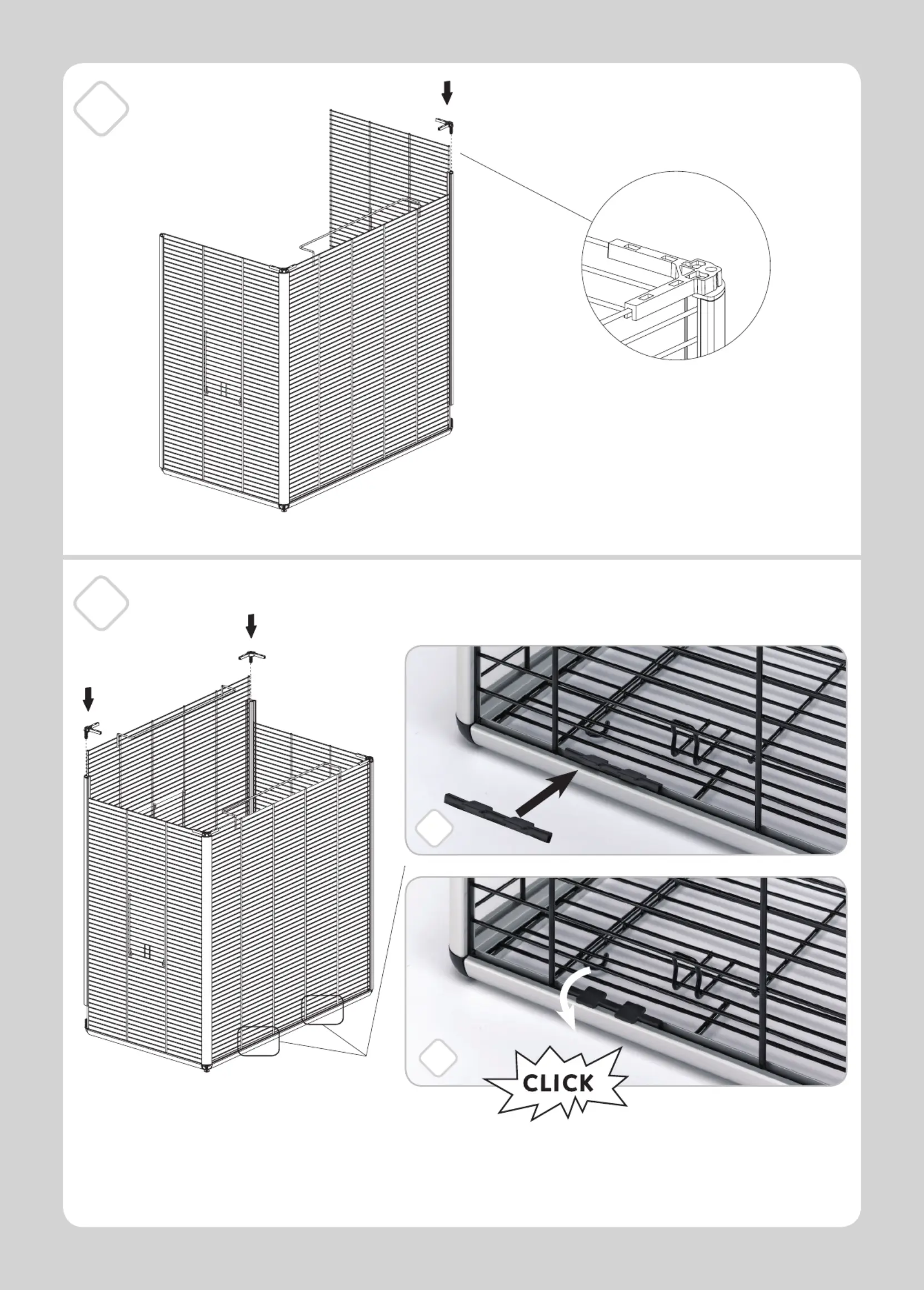 CLICK