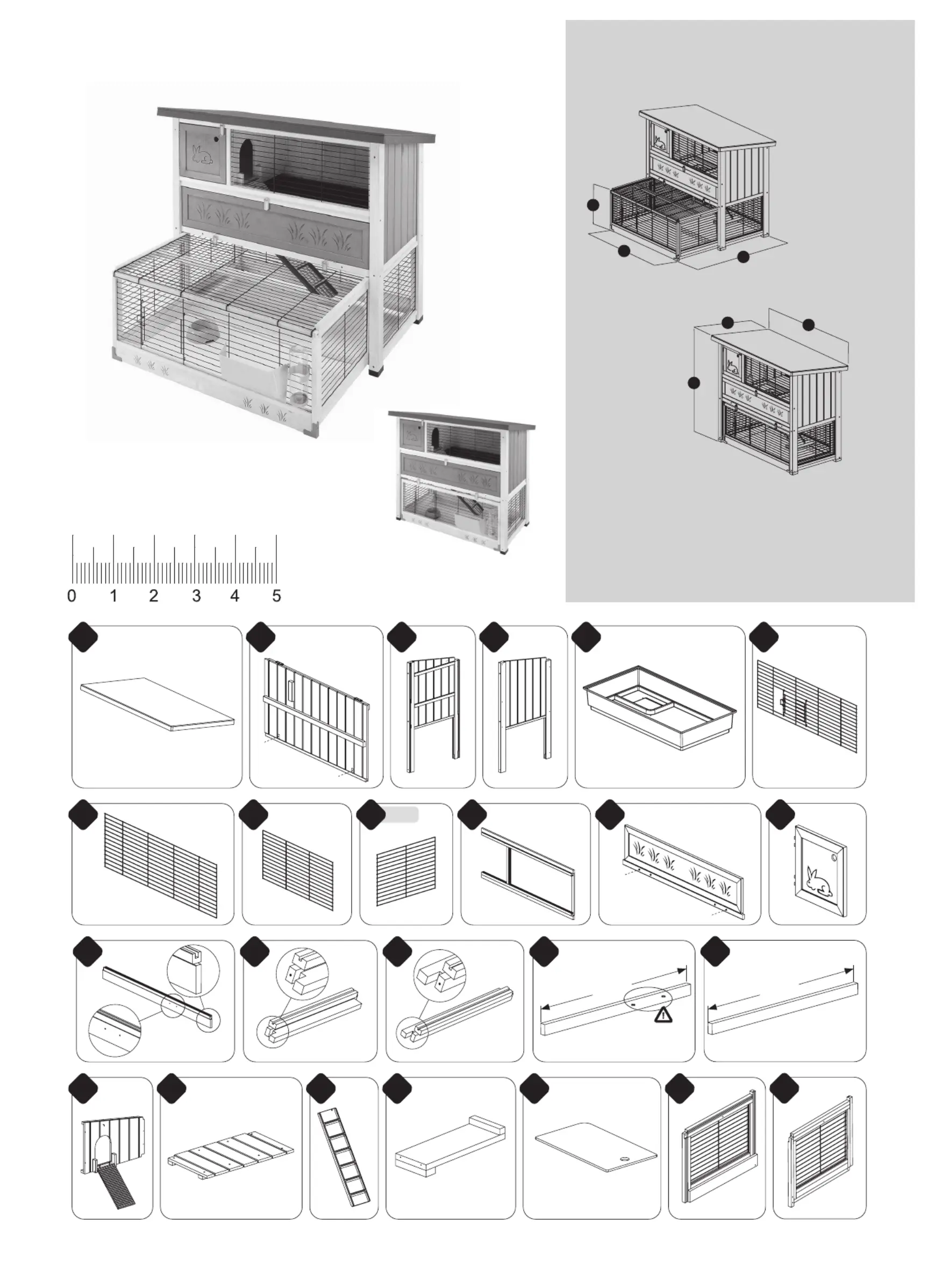 0 1 2 3 4 5