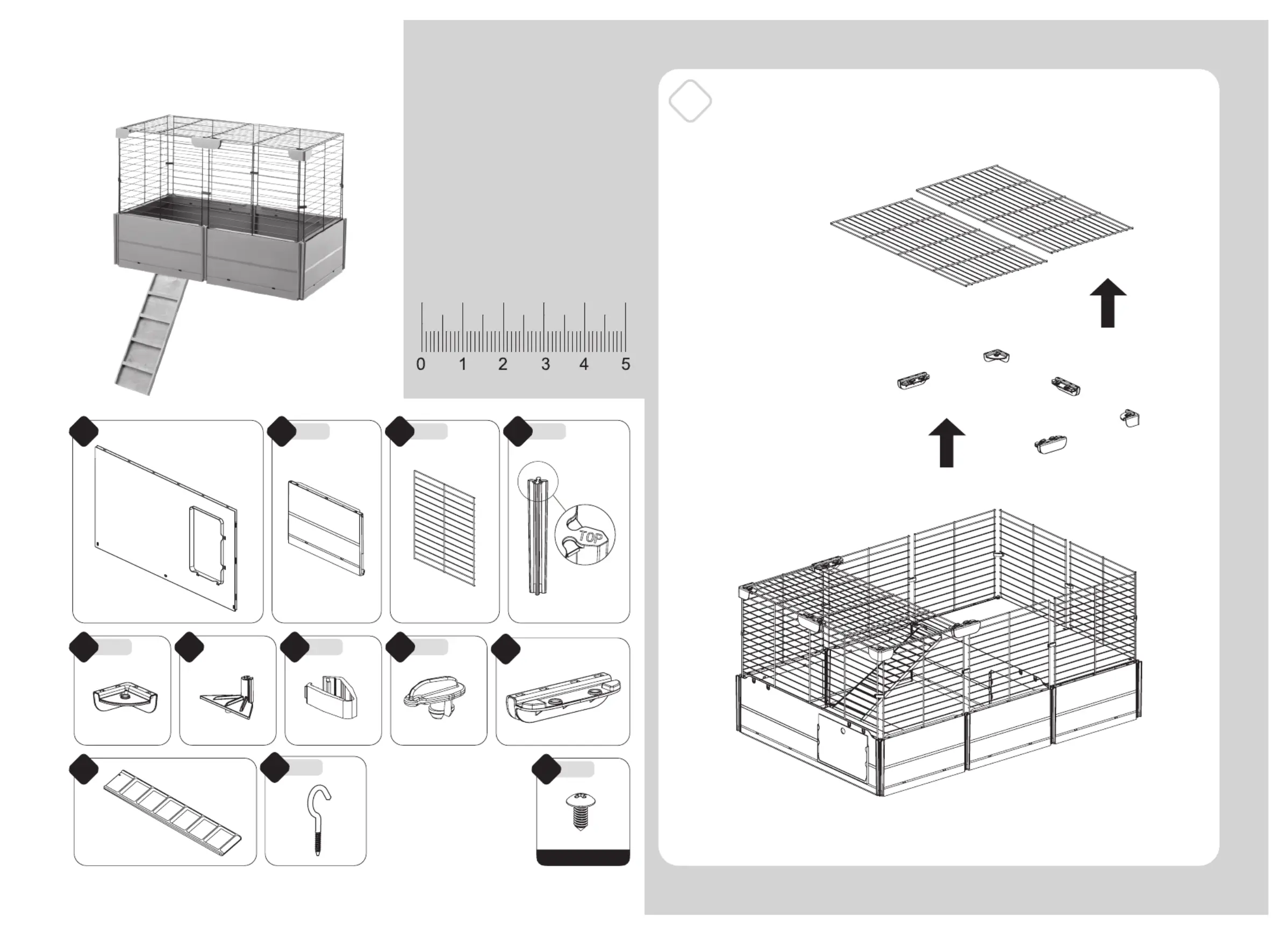 0 1 2 3 4 5

TOP