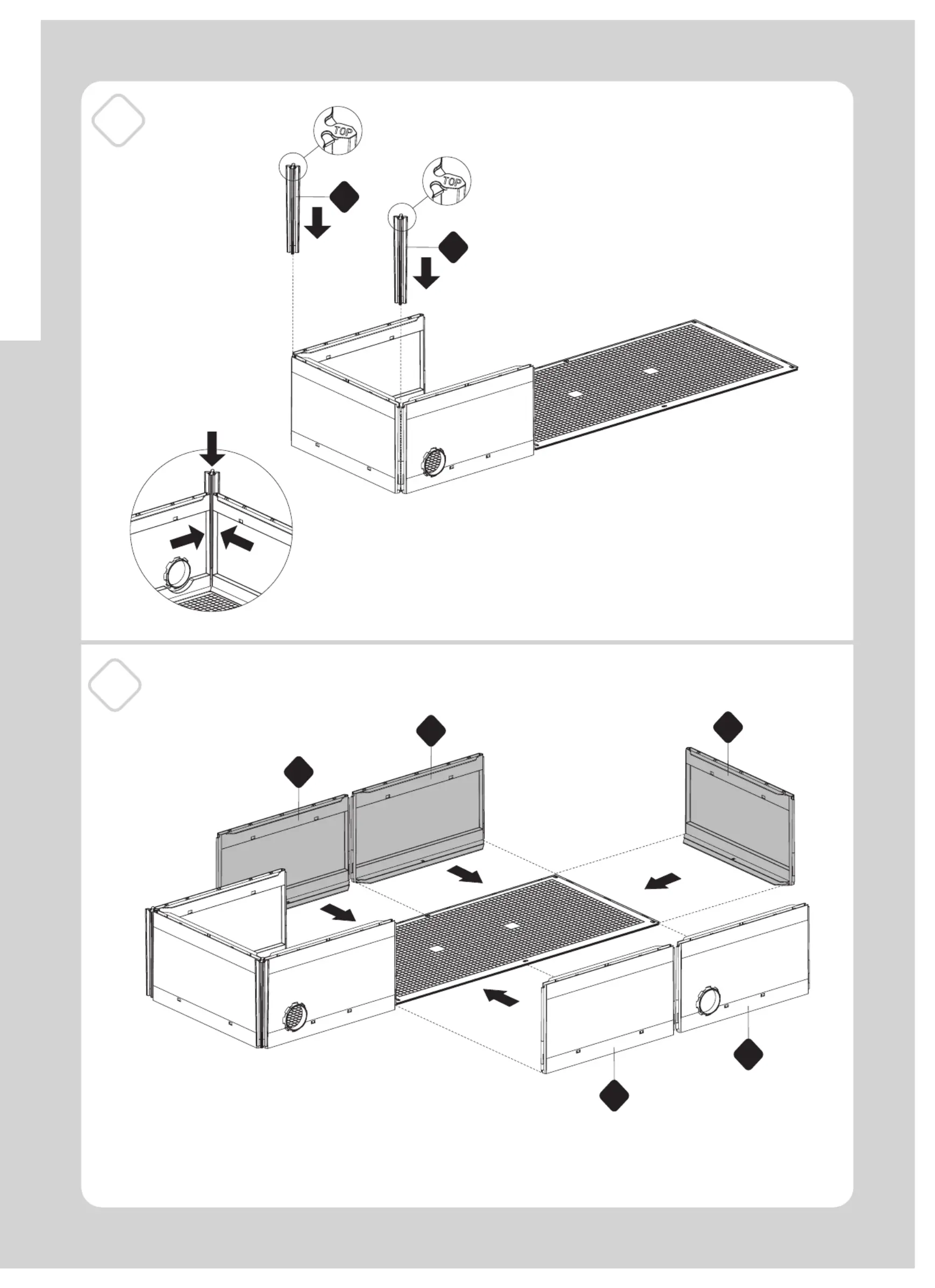 TOP
TOP