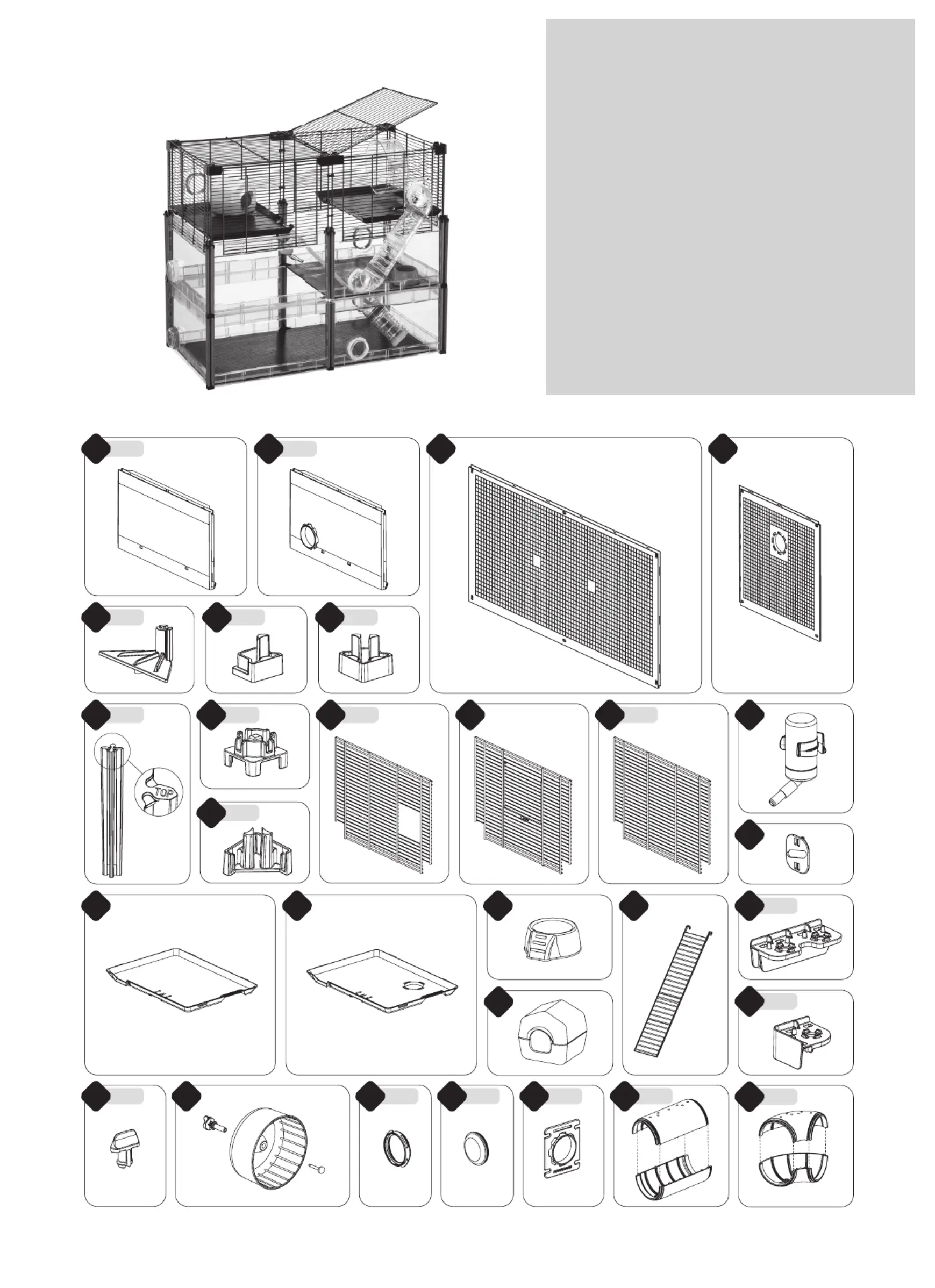 TOP