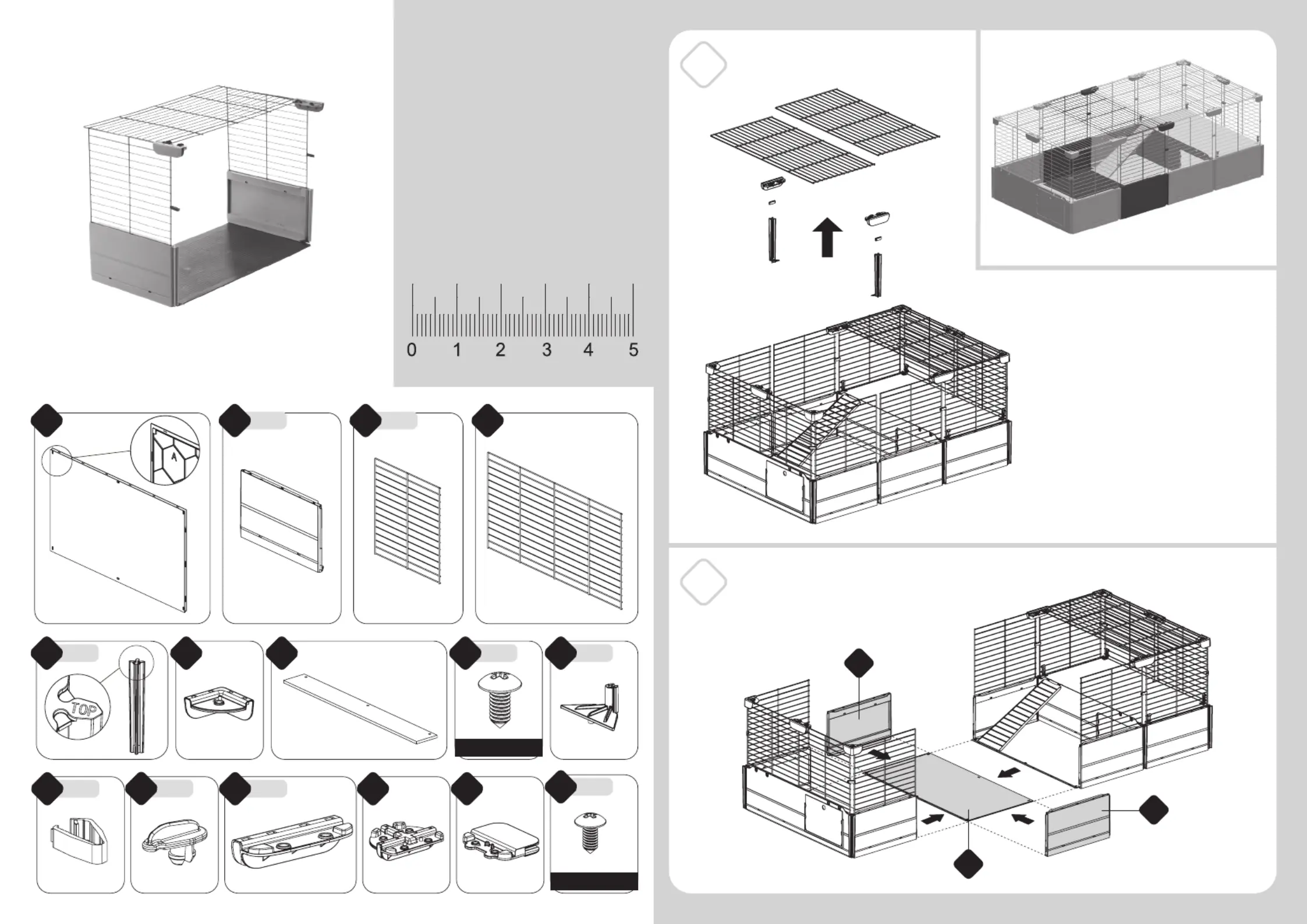 0 1 2 3 4 5

A

TOP