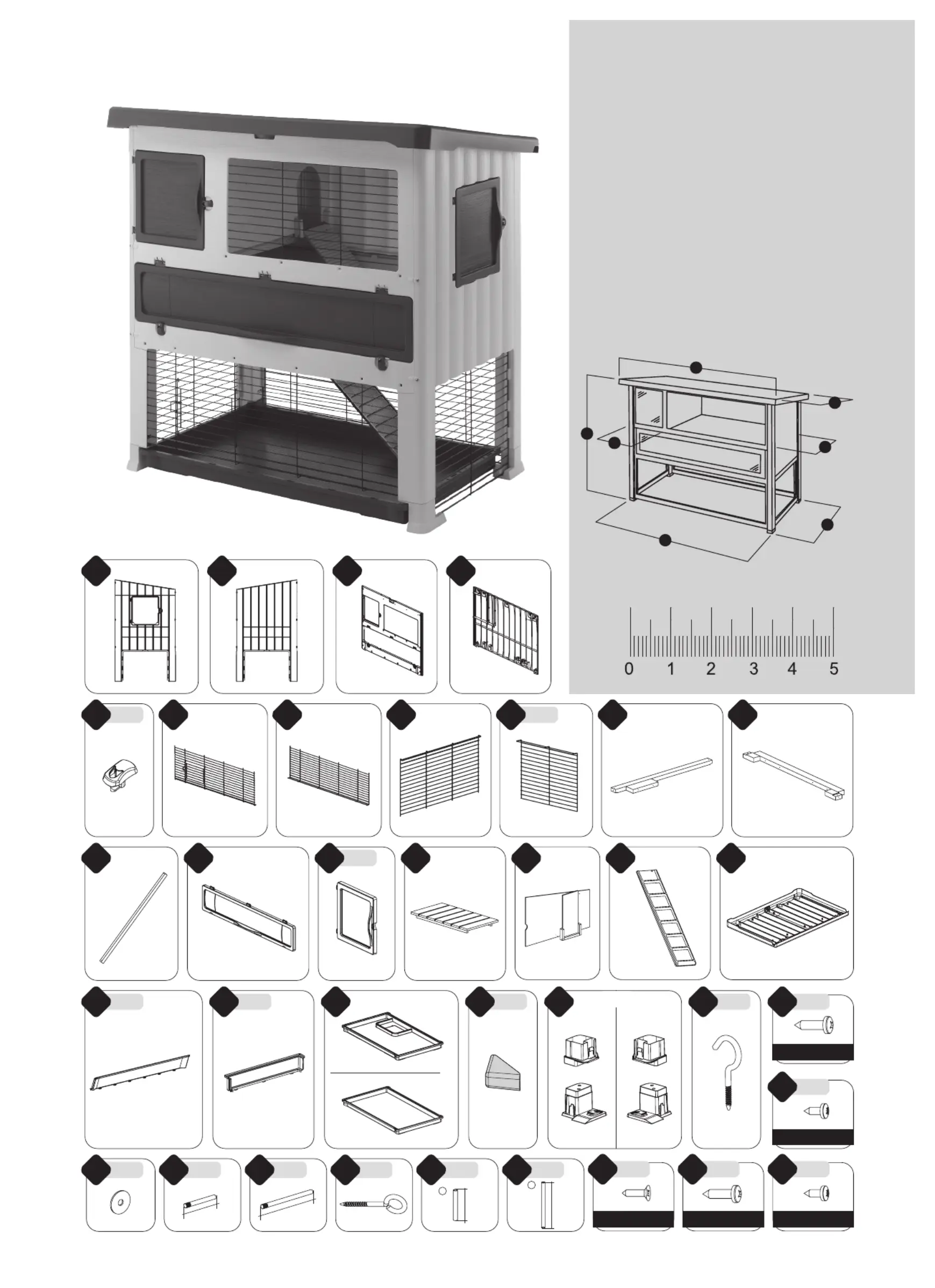 0 1 2 3 4 5