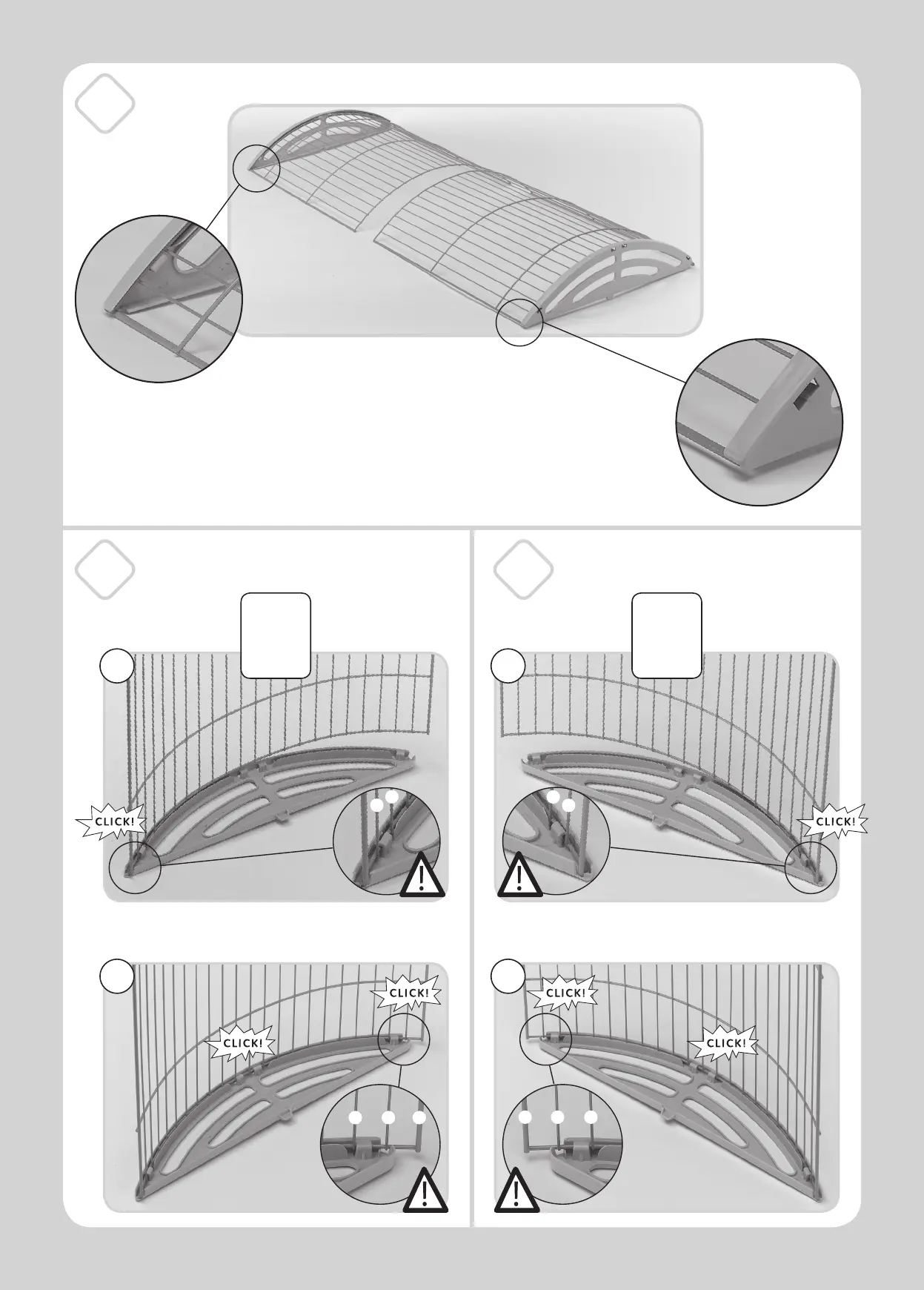 CLICK!

CLICK!

CLICK!

CLICK!

CLICK!

CLICK!