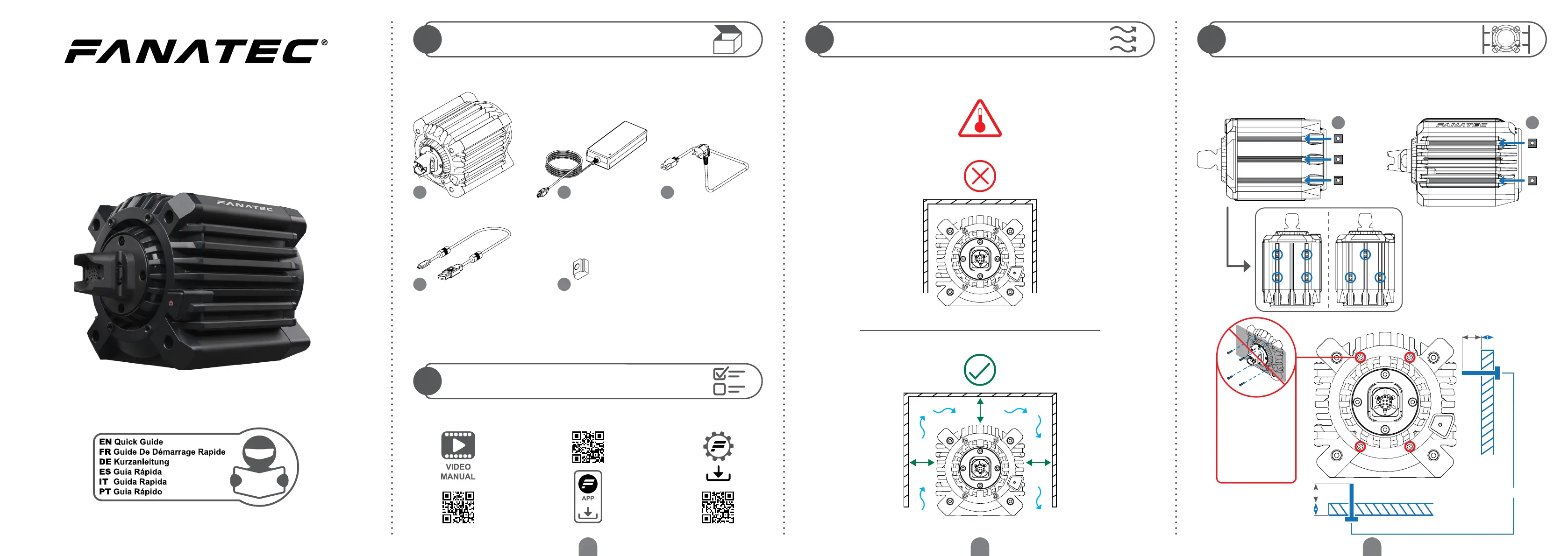 FANATEC®

FANATEC

EN Quick Guide
FR Guide De Démarrage Rapide
DE Kurzanleitung
ES Guía Rápida
IT Guida Rapida
PT Guia Rápido

VIDEO MANUAL

APP

FANATEC