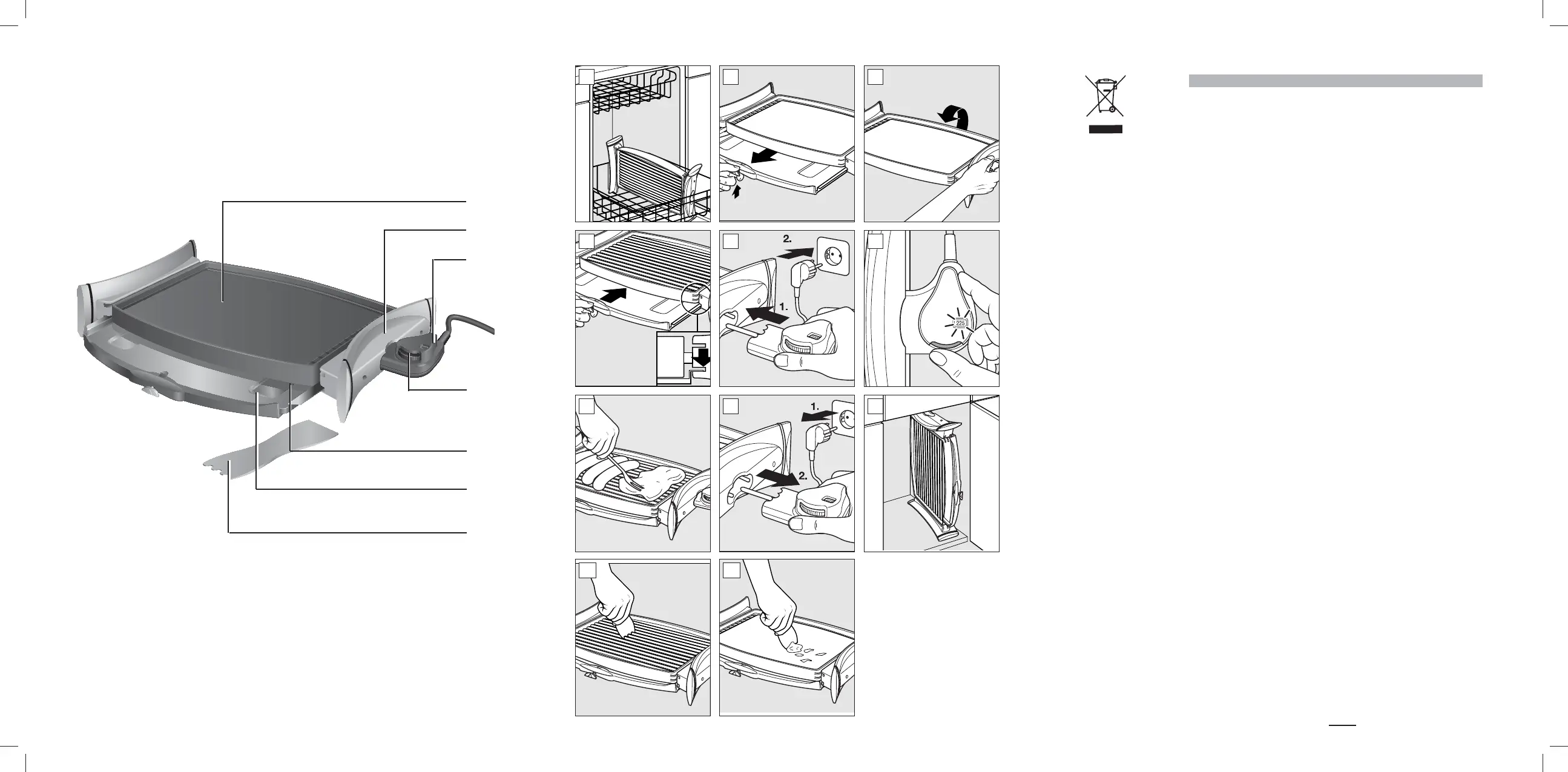 2.

1.

225

1.

2.