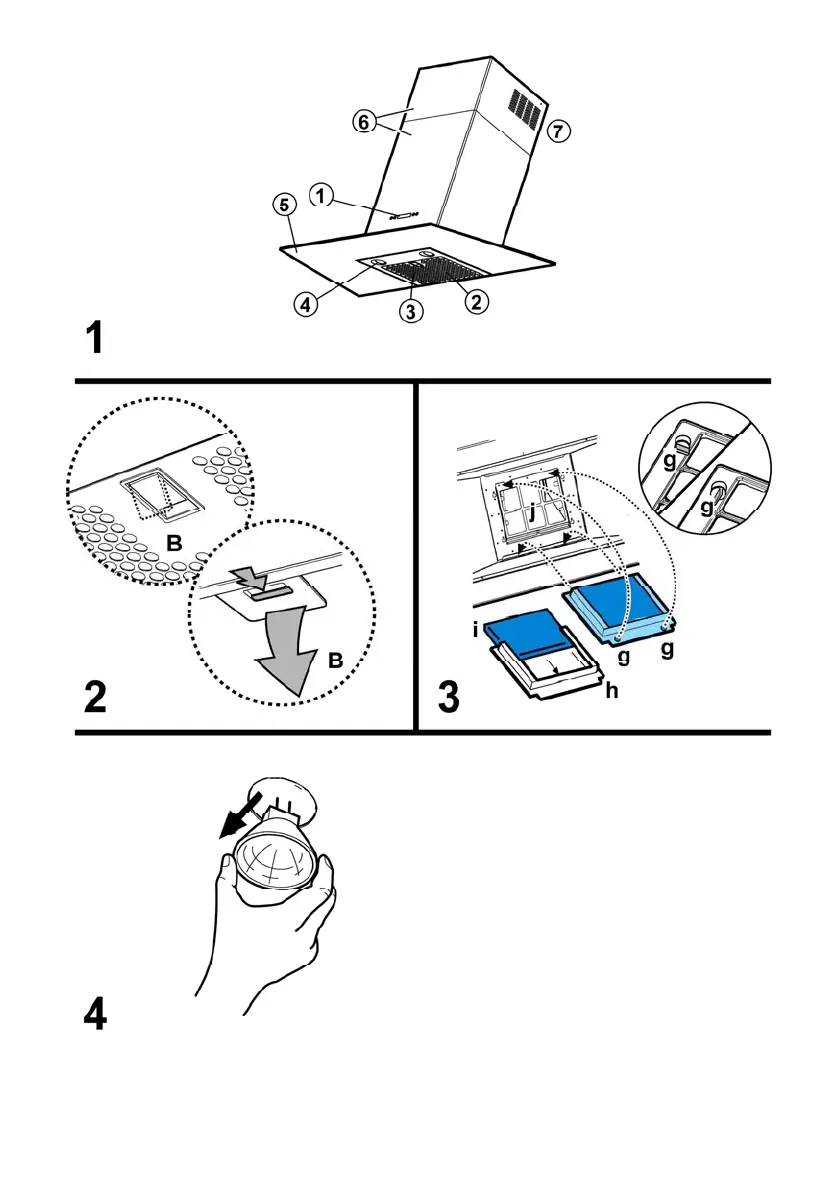 6
7
1
5
4
3
2
1
B
B
2
g
g
j
i
g
g
h
3
4