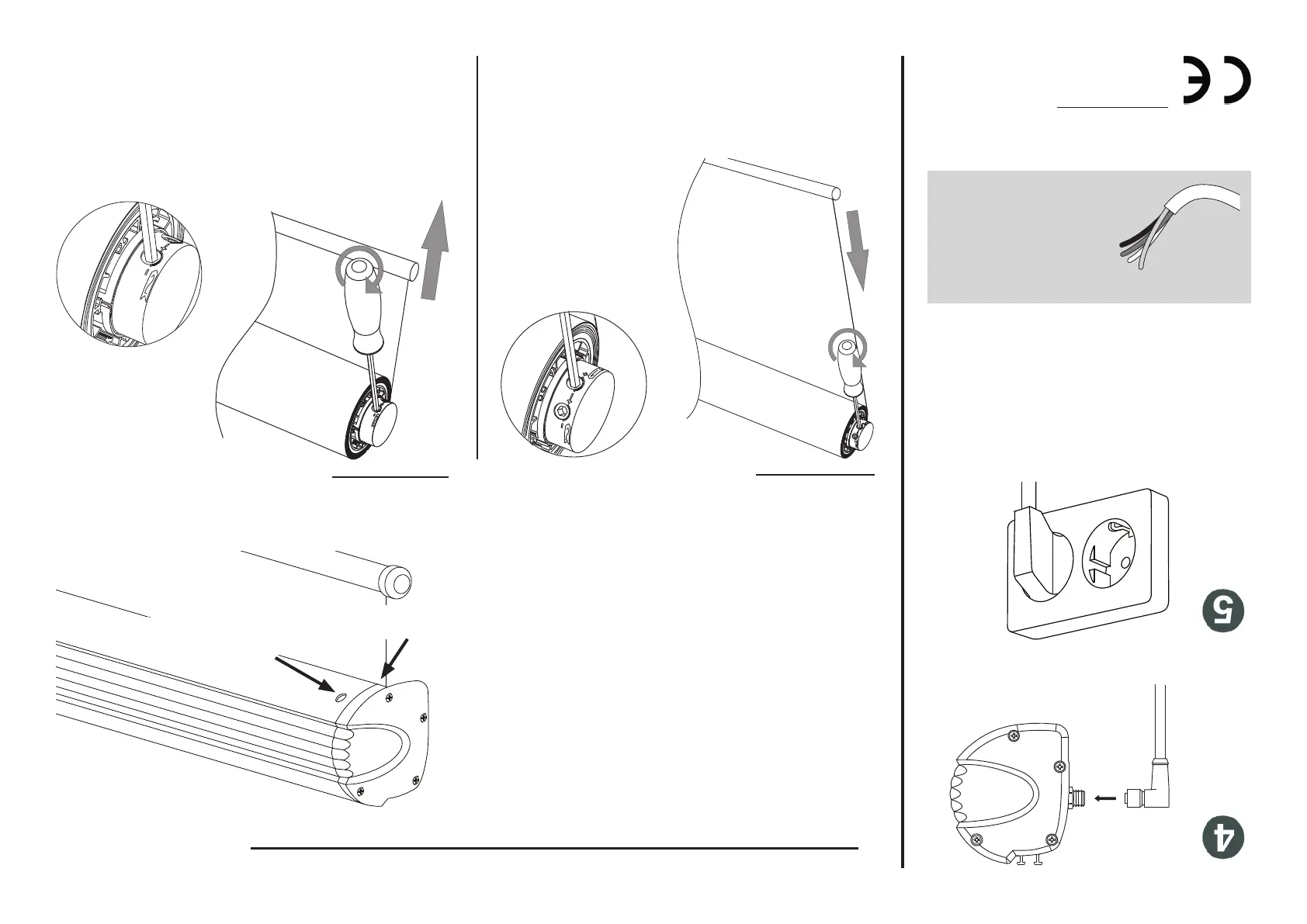 CE

5

4