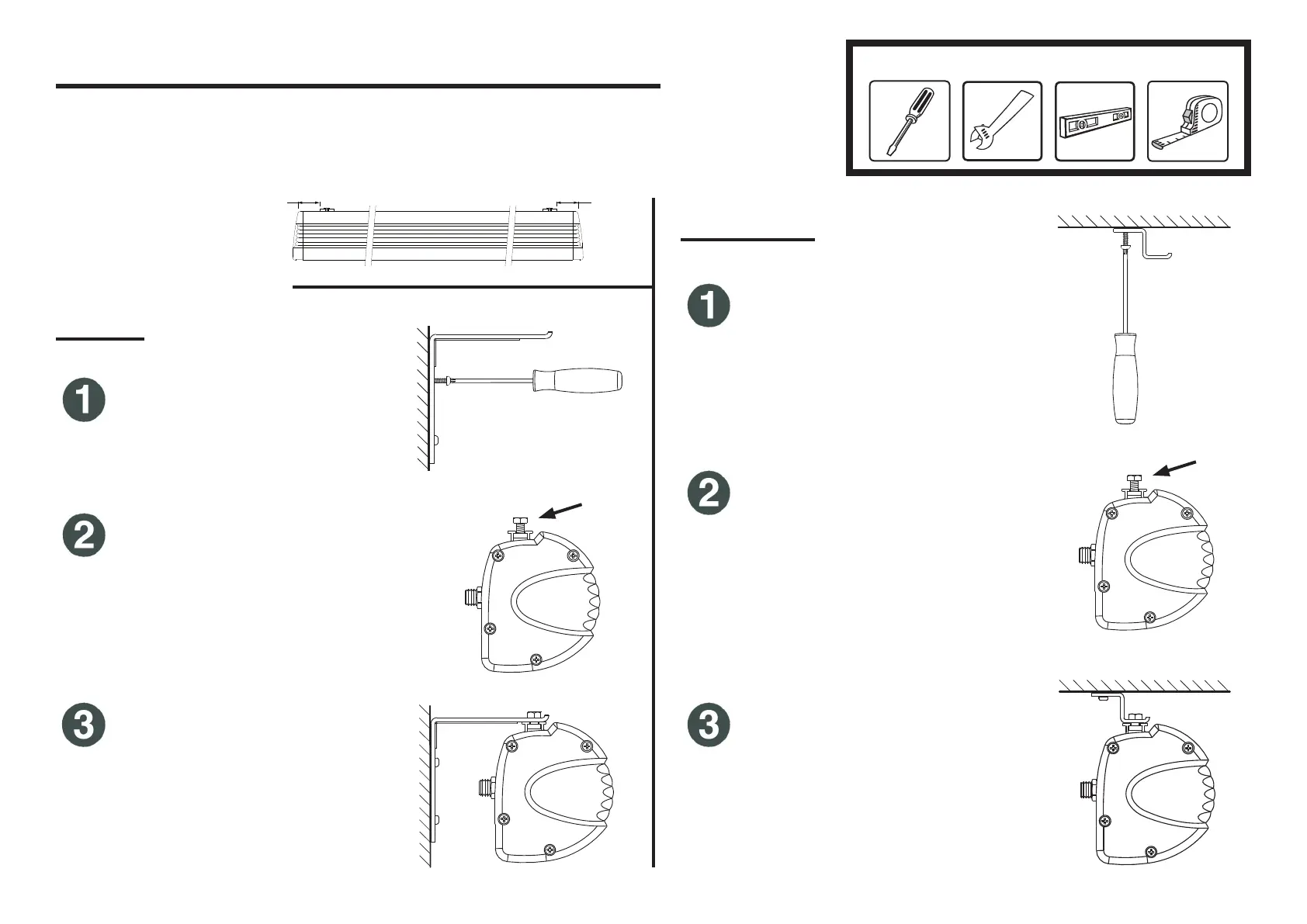 1

2

3

1

2

3