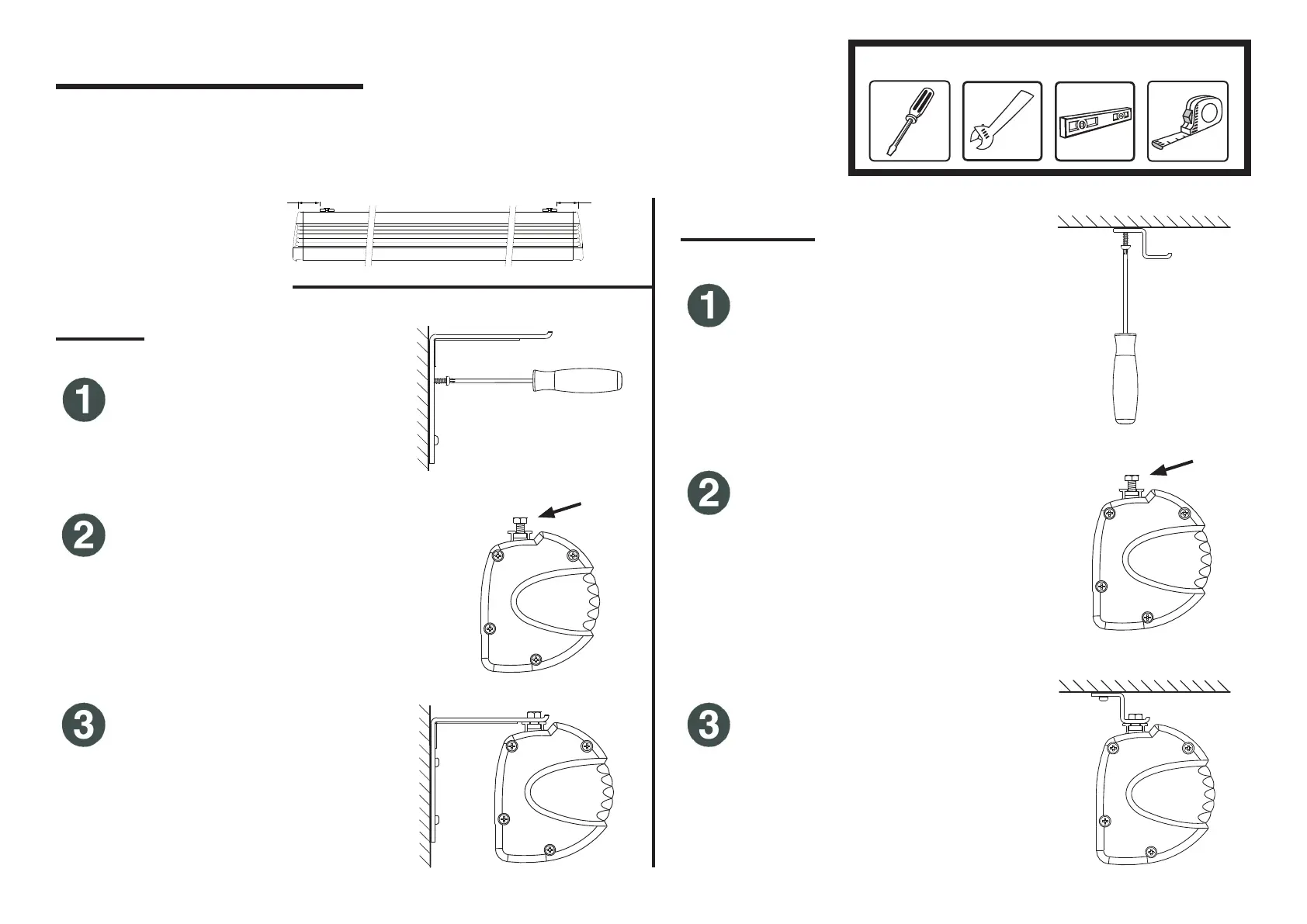 1

2

3

1

2

3