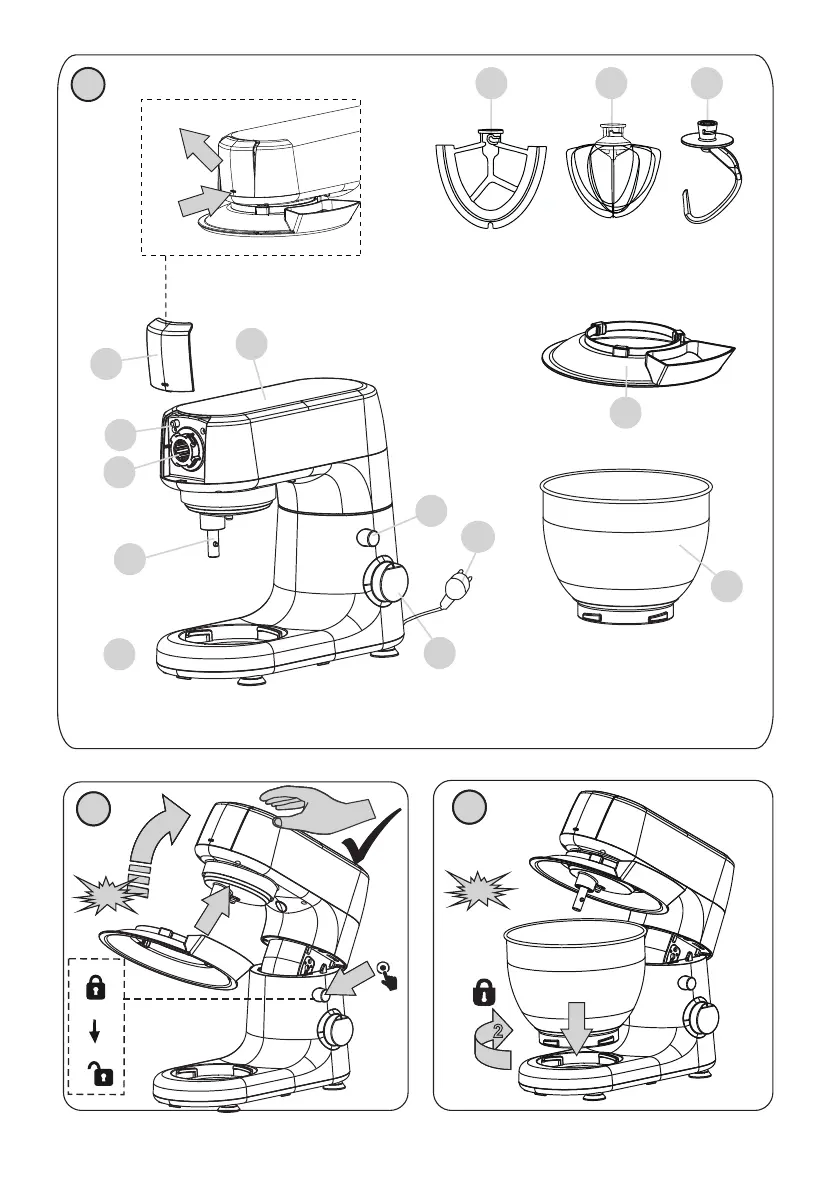 2