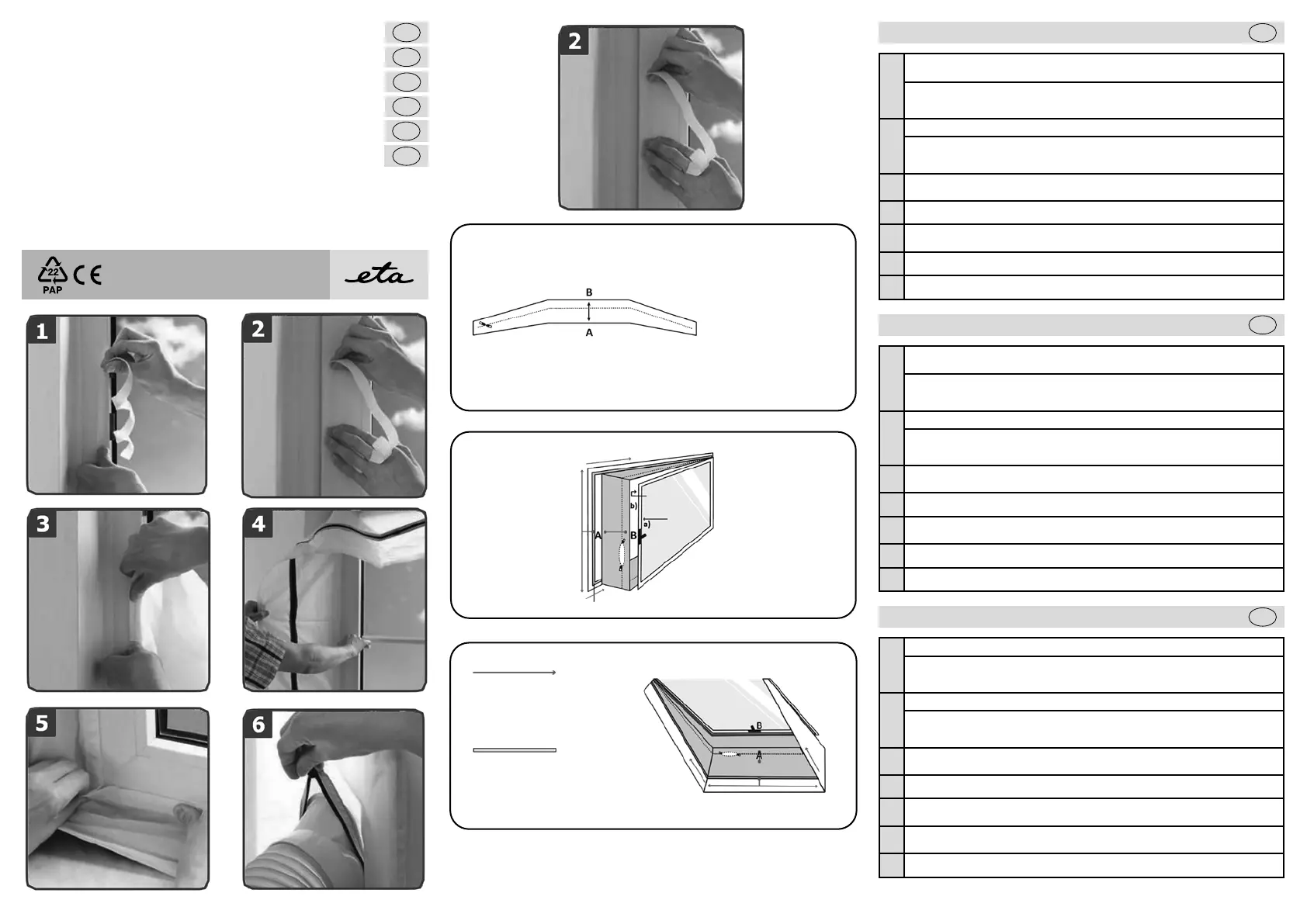 22
PAP
CE
eta

1
2
3
4
5
6

2

B
A

A
B
b)
a)

B
A