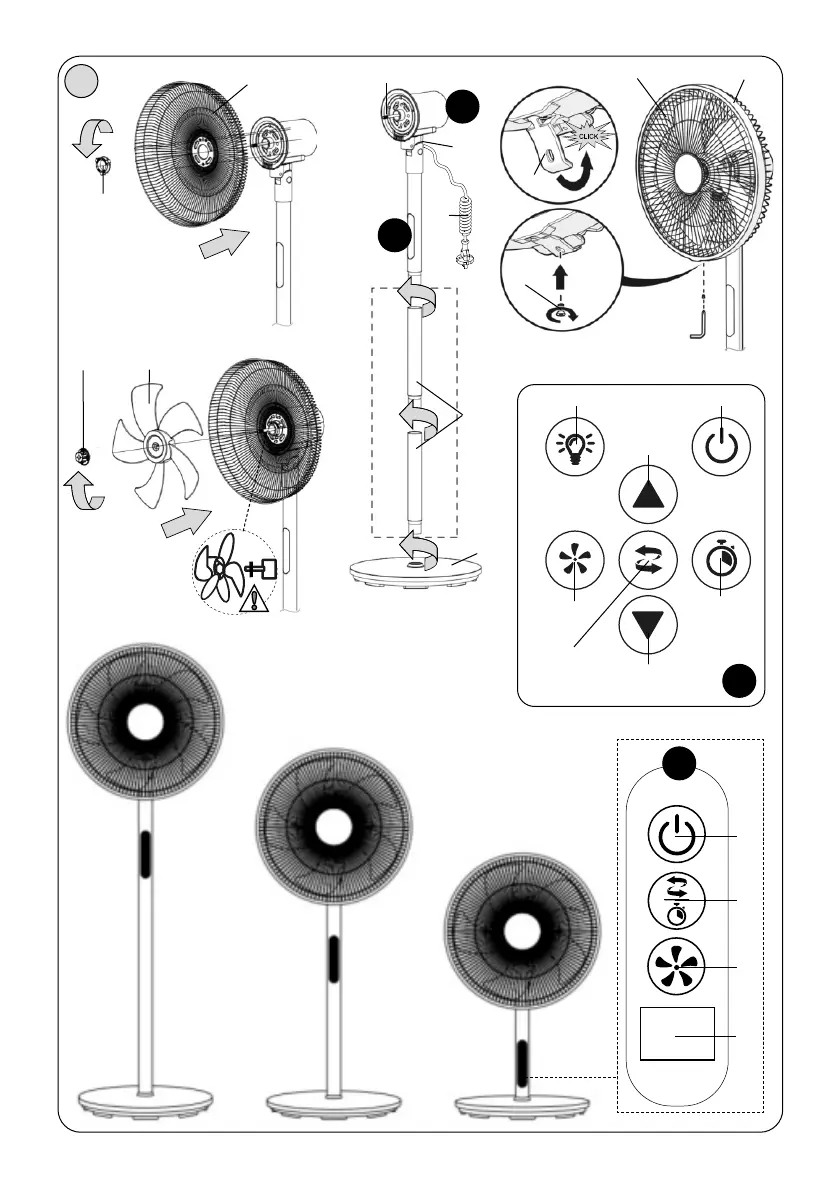 CLICK