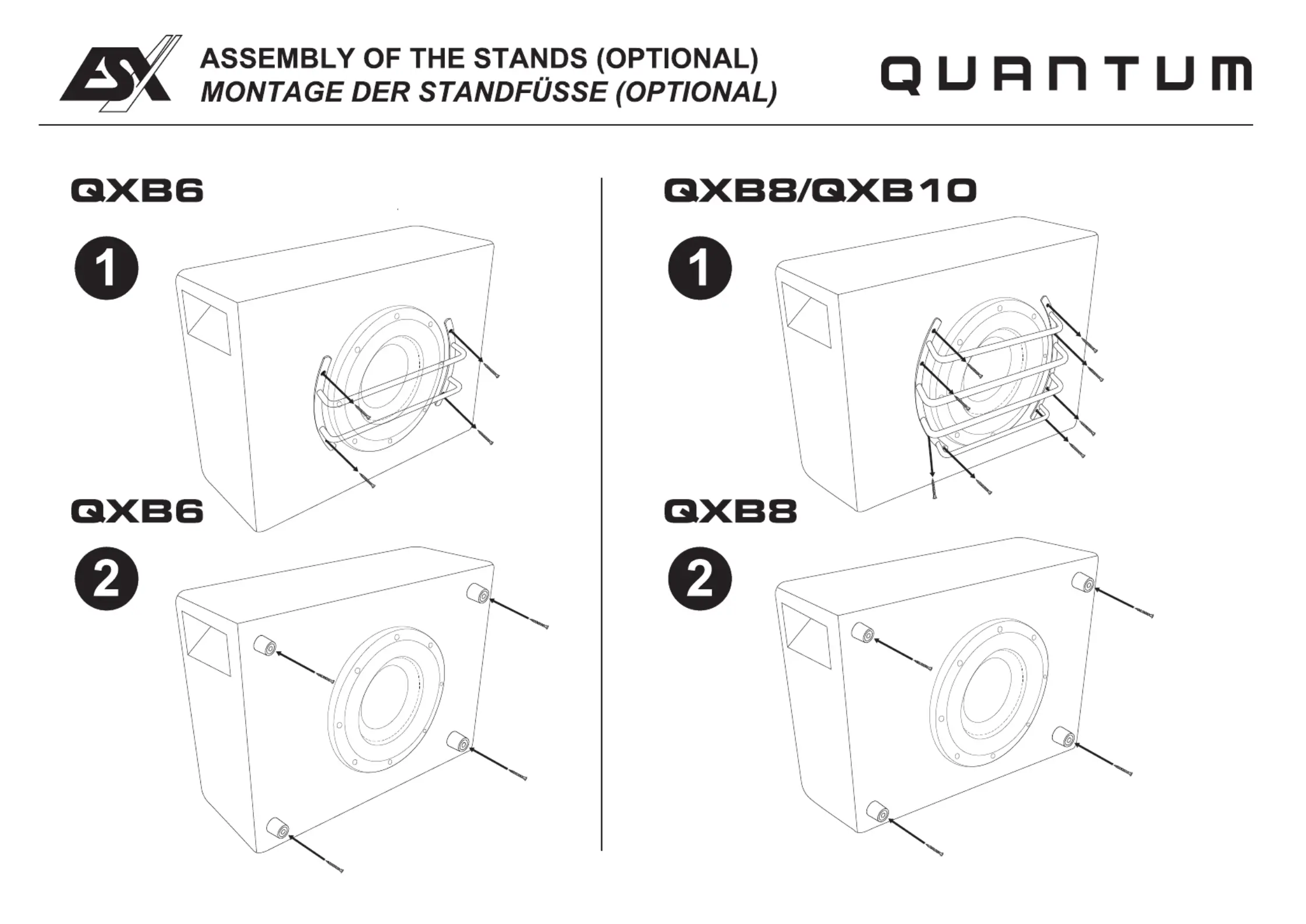 ESX

ASSEMBLY OF THE STANDS (OPTIONAL)
MONTAGE DER STANDFÜSSE (OPTIONAL)

QUANTUM

QXB6

1

QXB6

2

QXB8/QXB10

1

QXB8

2